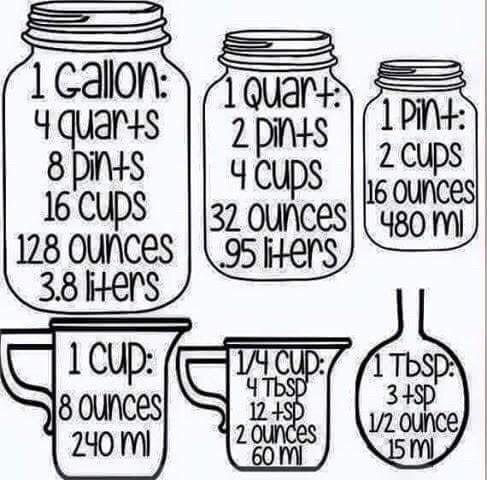 1 Gallon:
4 quarts
8 pints
16 cups
128 ounces
3.8 liters

1 Quart:
2 pints
4 cups
32 ounces
.95 liters

1 Pint:
2 cups
16 ounces
480 ml

1 Cup:
8 ounces
240 ml

1/4 Cup:
4 Tbsp
12 tsp
2 ounces
60 ml

1 Tbsp:
3 tsp
1/2 ounce
15 ml