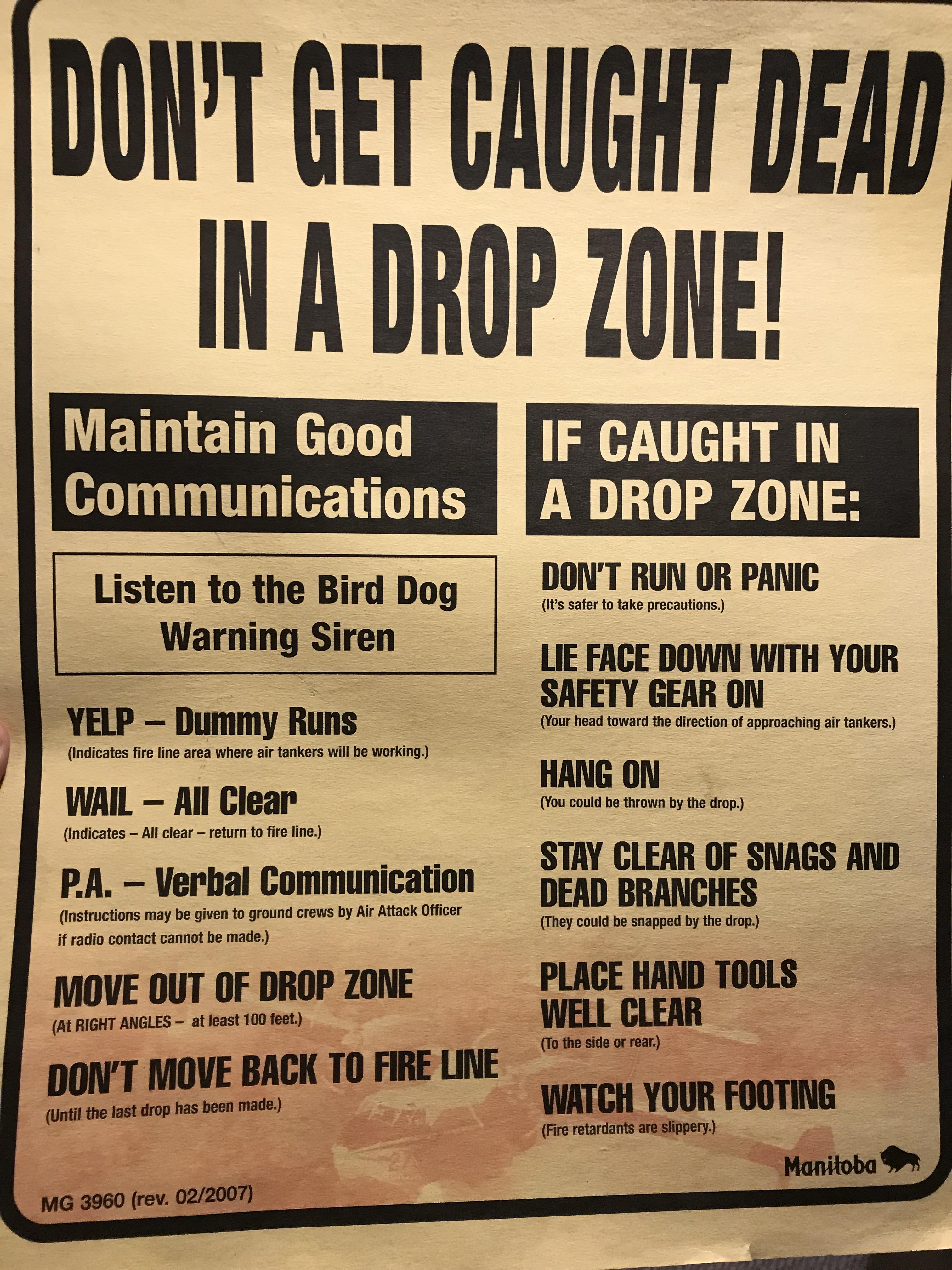 DON'T GET CAUGHT DEAD IN A DROP ZONE!

Maintain Good Communications

Listen to the Bird Dog Warning Siren

YELP – Dummy Runs
(Indicates fire line area where air tankers will be working.)

WAIL – All Clear
(Indicates – All clear – return to fire line.)

P.A. – Verbal Communication
(Instructions may be given to ground crews by Air Attack Officer if radio contact cannot be made.)

MOVE OUT OF DROP ZONE
(At RIGHT ANGLES – at least 100 feet.)

DON'T MOVE BACK TO FIRE LINE
(Until the last drop has been made.)

IF CAUGHT IN A DROP ZONE:

DON'T RUN OR PANIC
(It's safer to take precautions.)

LIE FACE DOWN WITH YOUR SAFETY GEAR ON
(Your head toward the direction of approaching air tankers.)

HANG ON
(You could be thrown by the drop.)

STAY CLEAR OF SNAGS AND DEAD BRANCHES
(They could be snapped by the drop.)

PLACE HAND TOOLS WELL CLEAR
(To the side or rear.)

WATCH YOUR FOOTING
(Fire retardants are slippery.)

Manitoba

MG 3960 (rev. 02/2007)