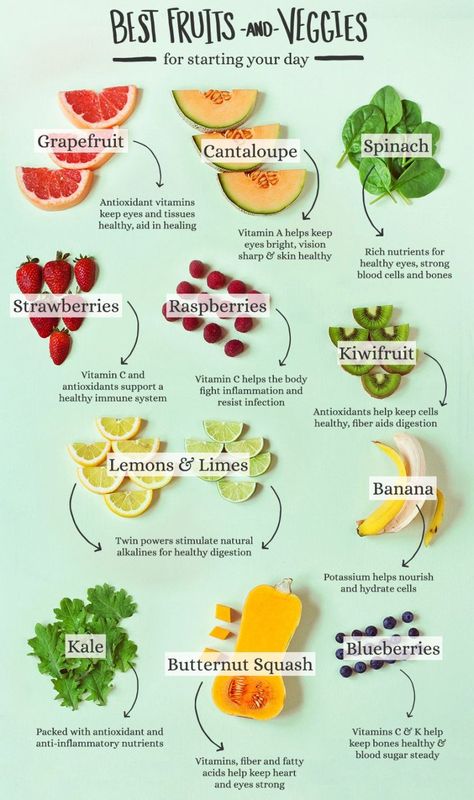 BEST FRUITS -AND- VEGGIES
for starting your day

Grapefruit
Antioxidant vitamins keep eyes and tissues healthy, aid in healing

Cantaloupe
Vitamin A helps keep eyes bright, vision sharp & skin healthy

Spinach
Rich nutrients for healthy eyes, strong blood cells and bones

Strawberries
Vitamin C and antioxidants support a healthy immune system

Raspberries
Vitamin C helps the body fight inflammation and resist infection

Kiwifruit
Antioxidants help keep cells healthy, fiber aids digestion

Lemons & Limes
Twin powers stimulate natural alkalines for healthy digestion

Banana
Potassium helps nourish and hydrate cells

Kale
Packed with antioxidant and anti-inflammatory nutrients

Butternut Squash
Vitamins, fiber and fatty acids help keep heart and eyes strong

Blueberries
Vitamins C & K help keep bones healthy & blood sugar steady