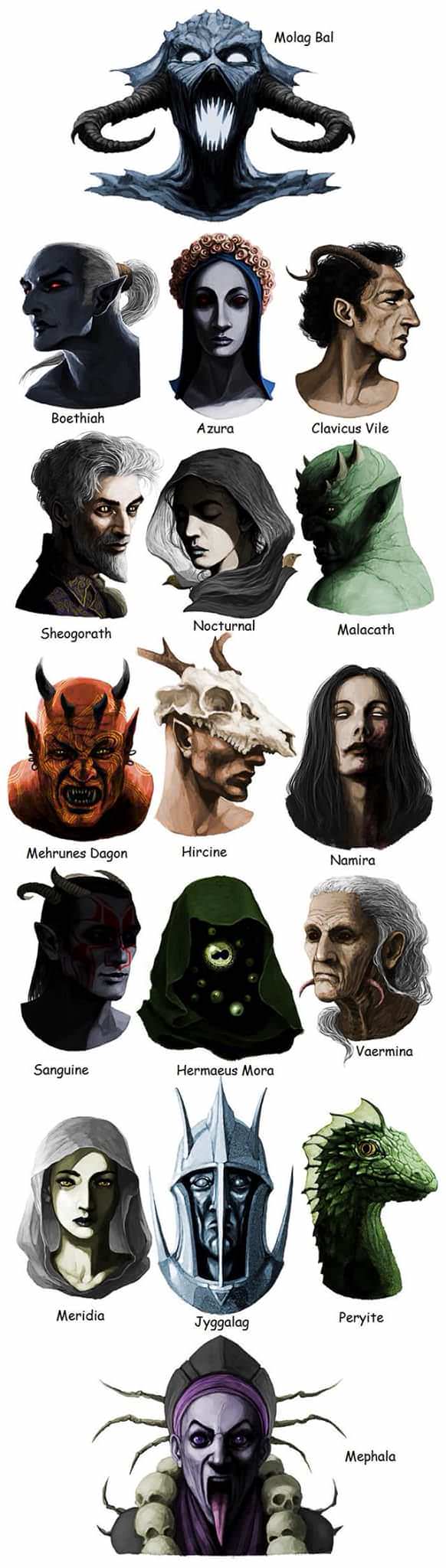 Molag Bal

Boethiah

Azura

Clavicus Vile

Sheogorath

Nocturnal

Malacath

Mehrunes Dagon

Hircine

Namira

Sanguine

Hermaeus Mora

Vaermina

Meridia

Jyggalag

Peryite

Mephala