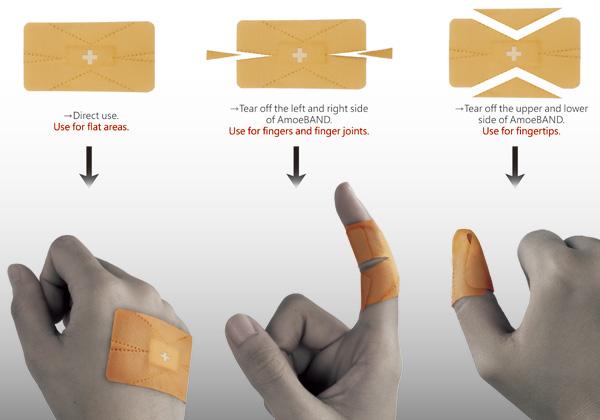 →Direct use.
Use for flat areas.

→Tear off the left and right side of AmoeBAND.
Use for fingers and finger joints.

→Tear off the upper and lower side of AmoeBAND.
Use for fingertips.