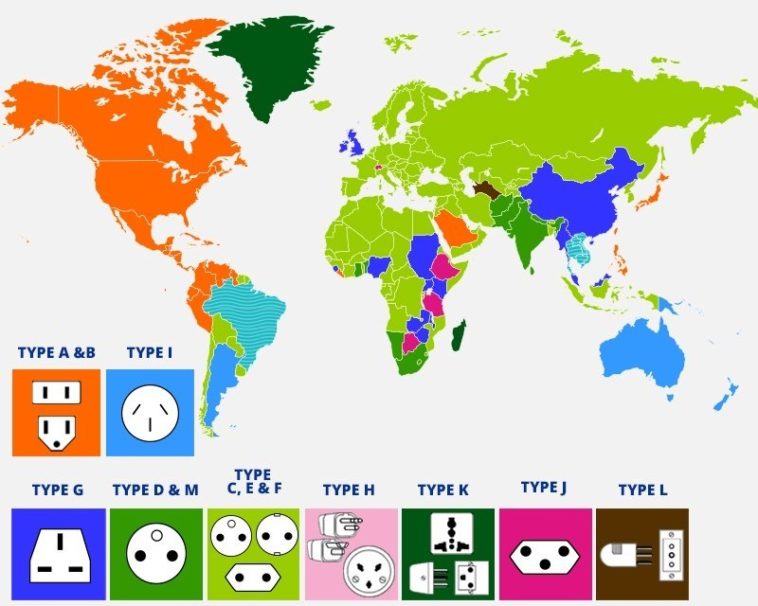 TYPE A &B
TYPE I
TYPE G
TYPE D & M
TYPE C, E & F
TYPE H
TYPE K
TYPE J
TYPE L