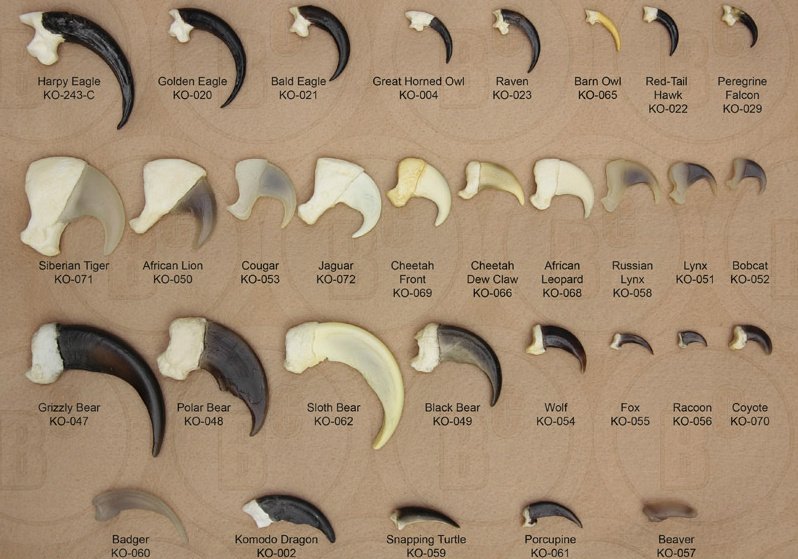 Harpy Eagle
KO-243-C

Golden Eagle
KO-020

Bald Eagle
KO-021

Great Horned Owl
KO-004

Raven
KO-023

Barn Owl
KO-065

Red-Tail Hawk
KO-022

Peregrine Falcon
KO-029

Siberian Tiger
KO-071

African Lion
KO-050

Cougar
KO-053

Jaguar
KO-072

Cheetah Front
KO-069

Cheetah Dew Claw
KO-066

African Leopard
KO-068

Russian Lynx
KO-058

Lynx
KO-051

Bobcat
KO-052

Grizzly Bear
KO-047

Polar Bear
KO-048

Sloth Bear
KO-062

Black Bear
KO-049

Wolf
KO-054

Fox
KO-055

Racoon
KO-056

Coyote
KO-070

Badger
KO-060

Komodo Dragon
KO-002

Snapping Turtle
KO-059

Porcupine
KO-061

Beaver
KO-057