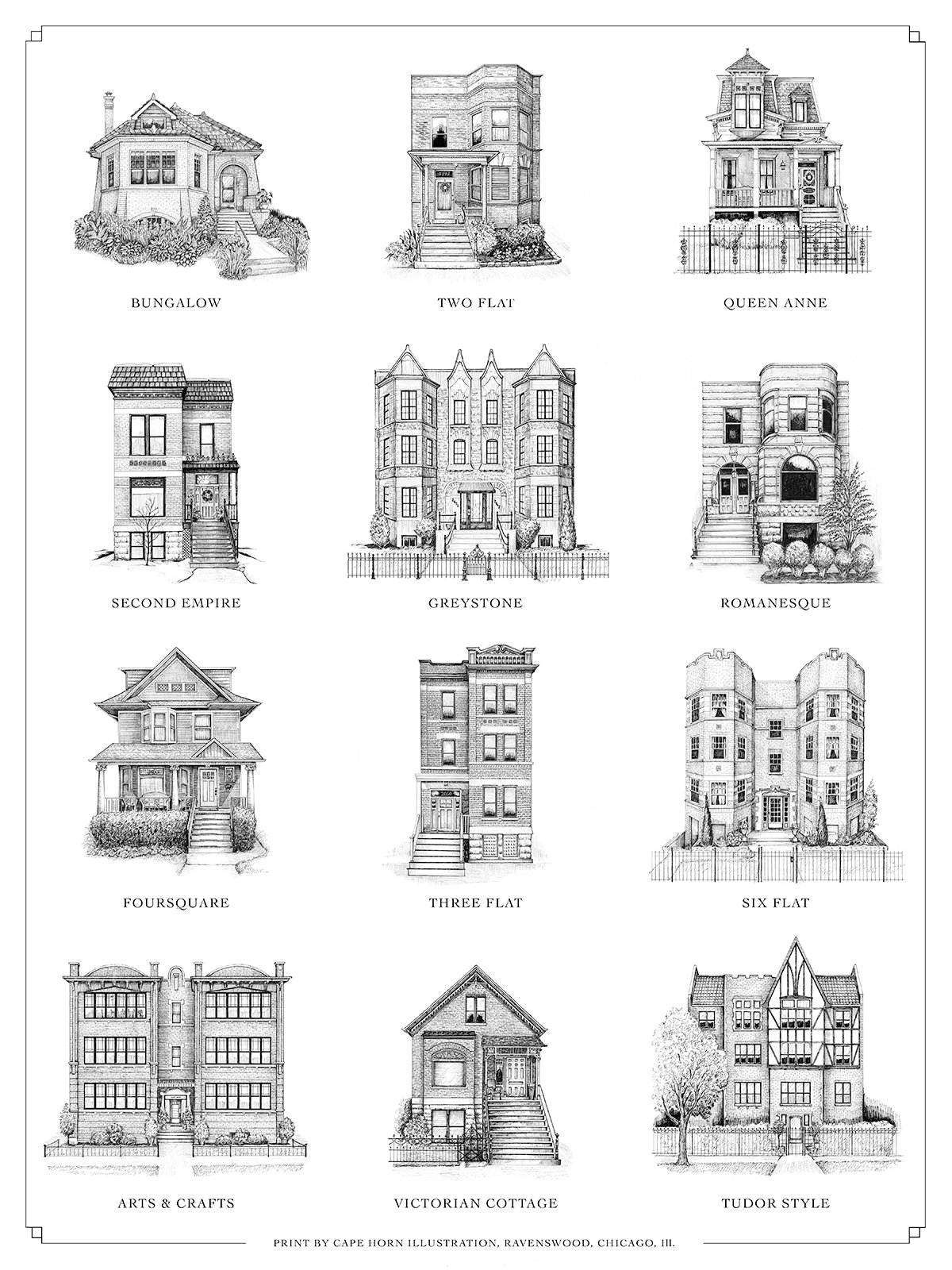 BUNGALOW

TWO FLAT

QUEEN ANNE

SECOND EMPIRE

GREYSTONE

ROMANESQUE

FOURSQUARE

THREE FLAT

SIX FLAT

ARTS & CRAFTS

VICTORIAN COTTAGE

TUDOR STYLE

PRINT BY CAPE HORN ILLUSTRATION, RAVENSWOOD, CHICAGO, Ill.