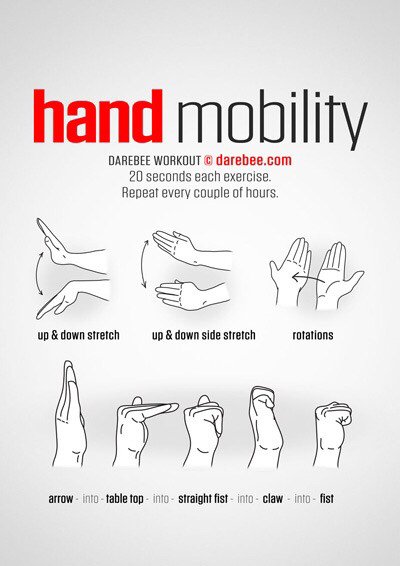 hand mobility

DAREBEE WORKOUT © darebee.com
20 seconds each exercise.
Repeat every couple of hours.

up & down stretch

up & down side stretch

rotations

arrow - into - table top - into - straight fist - into - claw - into - fist