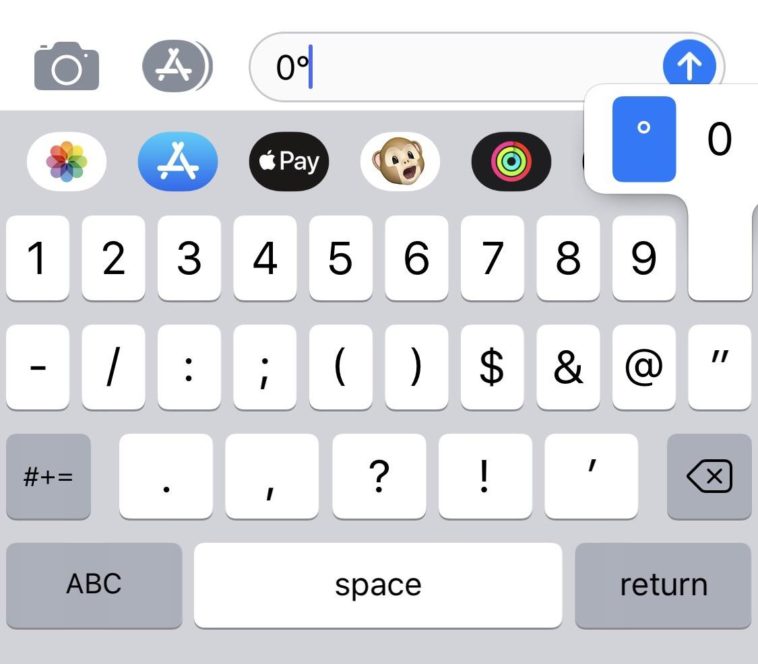 0°

Pay

° 0

1 2 3 4 5 6 7 8 9

- / : ; ( ) $ & @ "

#+= . , ? ! '

ABC space return