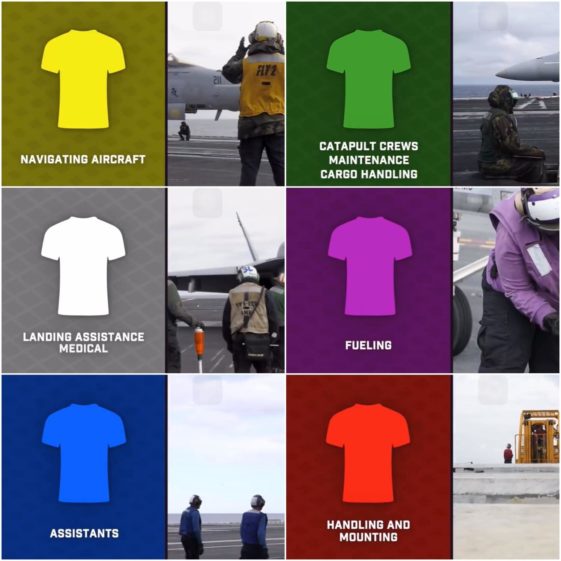 NAVIGATING AIRCRAFT

FLY2

CATAPULT CREWS
MAINTENANCE
CARGO HANDLING

LANDING ASSISTANCE
MEDICAL

FUELING

ASSISTANTS

HANDLING AND
MOUNTING