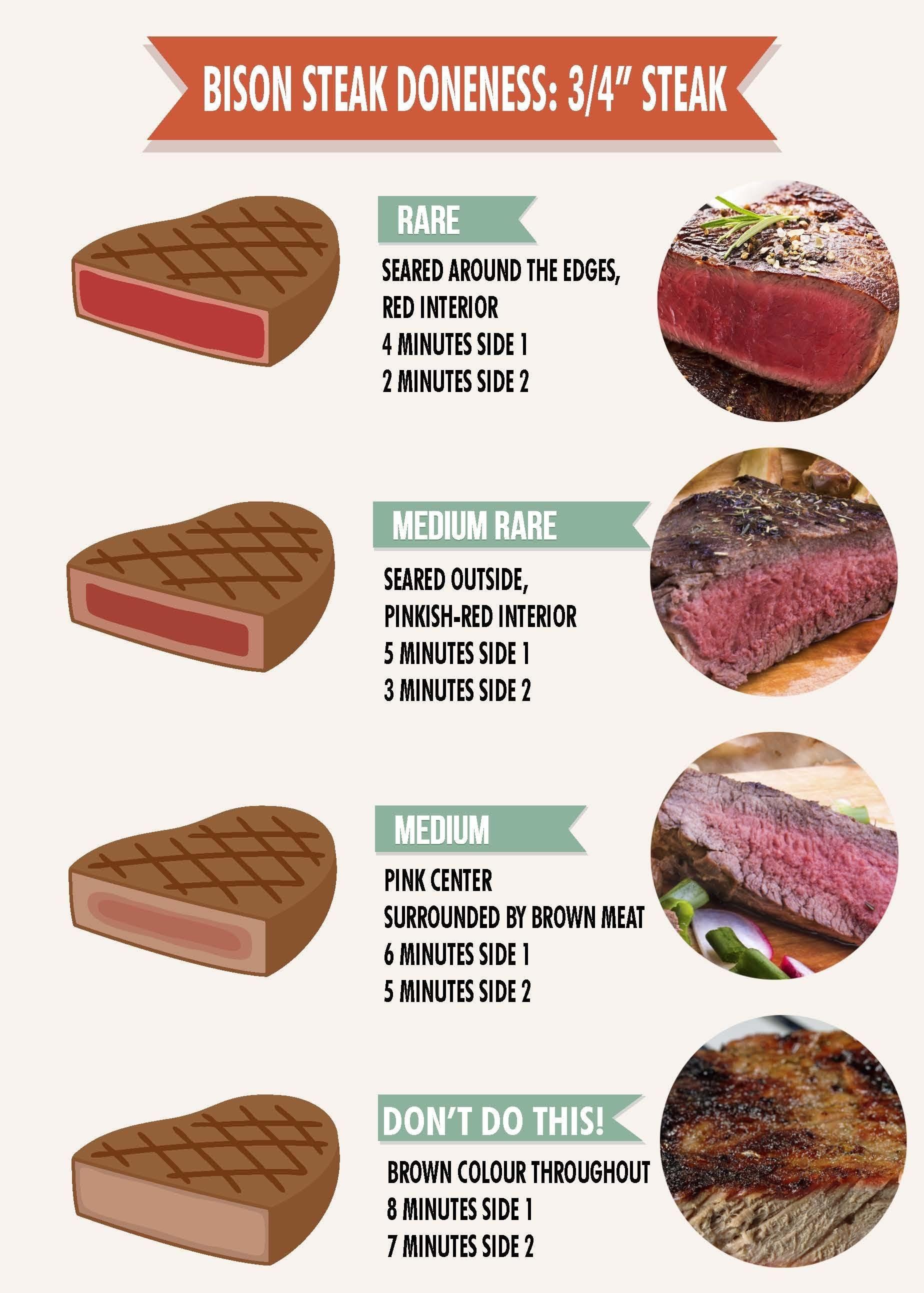 BISON STEAK DONENESS: 3/4" STEAK

RARE

SEARED AROUND THE EDGES,
RED INTERIOR
4 MINUTES SIDE 1
2 MINUTES SIDE 2

MEDIUM RARE

SEARED OUTSIDE,
PINKISH-RED INTERIOR
5 MINUTES SIDE 1
3 MINUTES SIDE 2

MEDIUM

PINK CENTER
SURROUNDED BY BROWN MEAT
6 MINUTES SIDE 1
5 MINUTES SIDE 2

DON'T DO THIS!

BROWN COLOUR THROUGHOUT
8 MINUTES SIDE 1
7 MINUTES SIDE 2