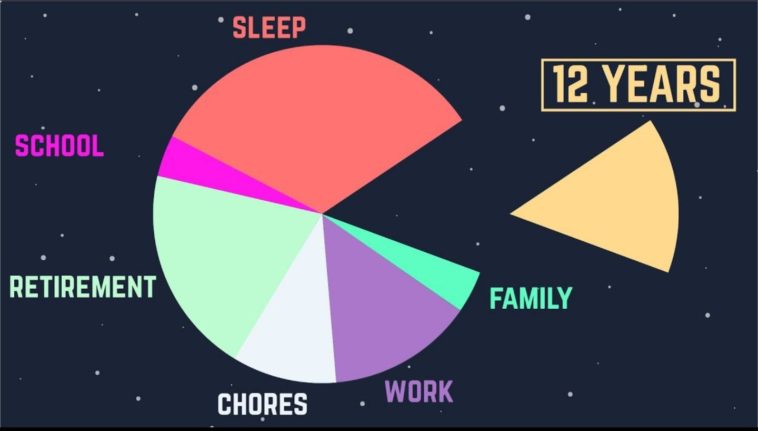 SLEEP

12 YEARS

SCHOOL

RETIREMENT

FAMILY

CHORES

WORK