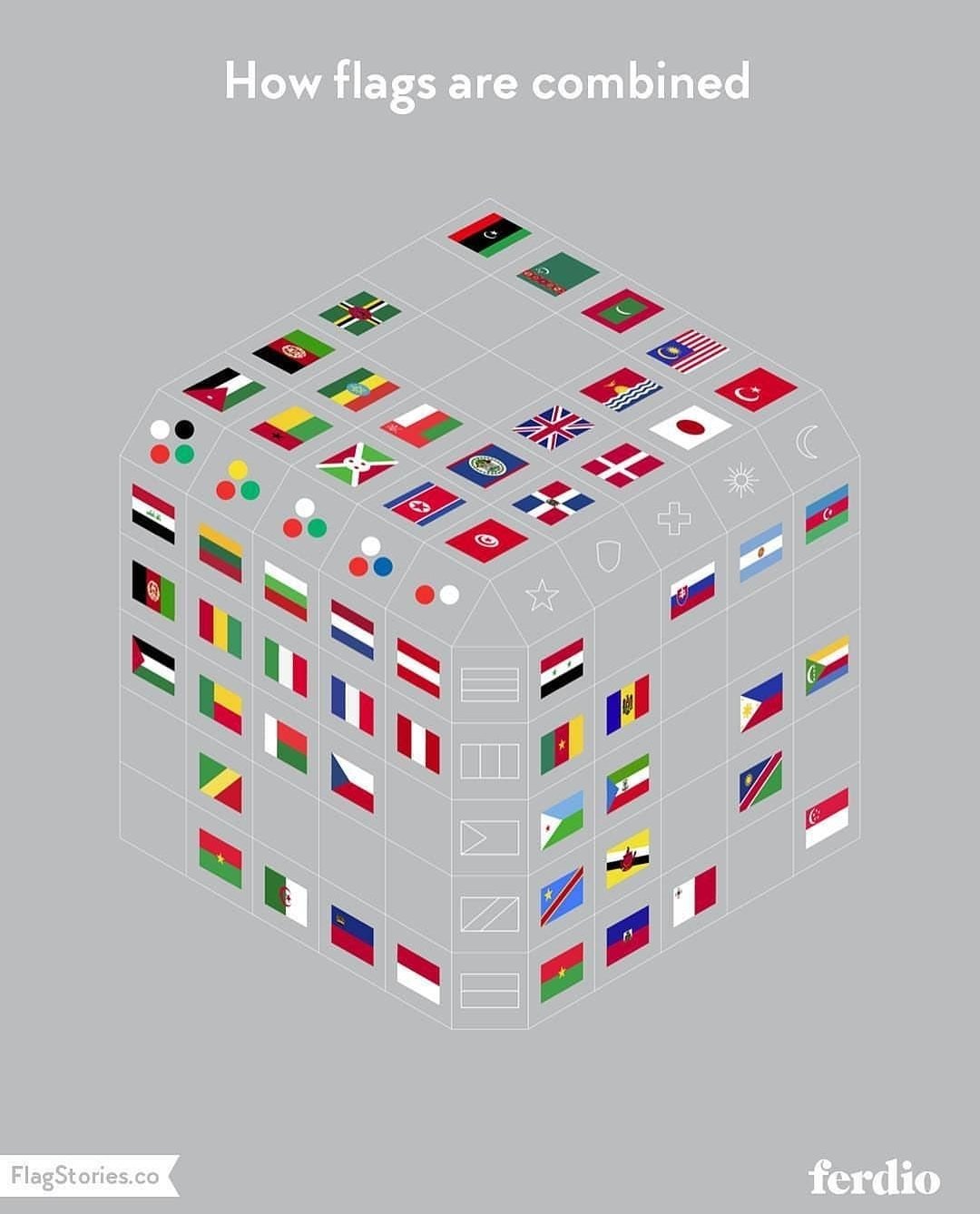 How flags are combined

FlagStories.co

ferdio