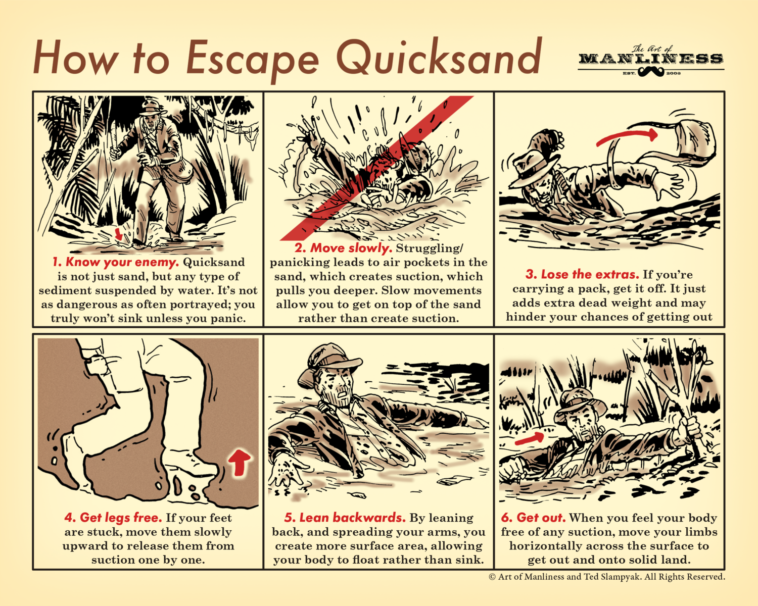 How to Escape Quicksand

The Art of MANLINESS EST. 2008

1. Know your enemy. Quicksand is not just sand, but any type of sediment suspended by water. It's not as dangerous as often portrayed; you truly won't sink unless you panic.

2. Move slowly. Struggling/ panicking leads to air pockets in the sand, which creates suction, which pulls you deeper. Slow movements allow you to get on top of the sand rather than create suction.

3. Lose the extras. If you're carrying a pack, get it off. It just adds extra dead weight and may hinder your chances of getting out

4. Get legs free. If your feet are stuck, move them slowly upward to release them from suction one by one.

5. Lean backwards. By leaning back, and spreading your arms, you create more surface area, allowing your body to float rather than sink.

6. Get out. When you feel your body free of any suction, move your limbs horizontally across the surface to get out and onto solid land.

© Art of Manliness and Ted Slampyak. All Rights Reserved.