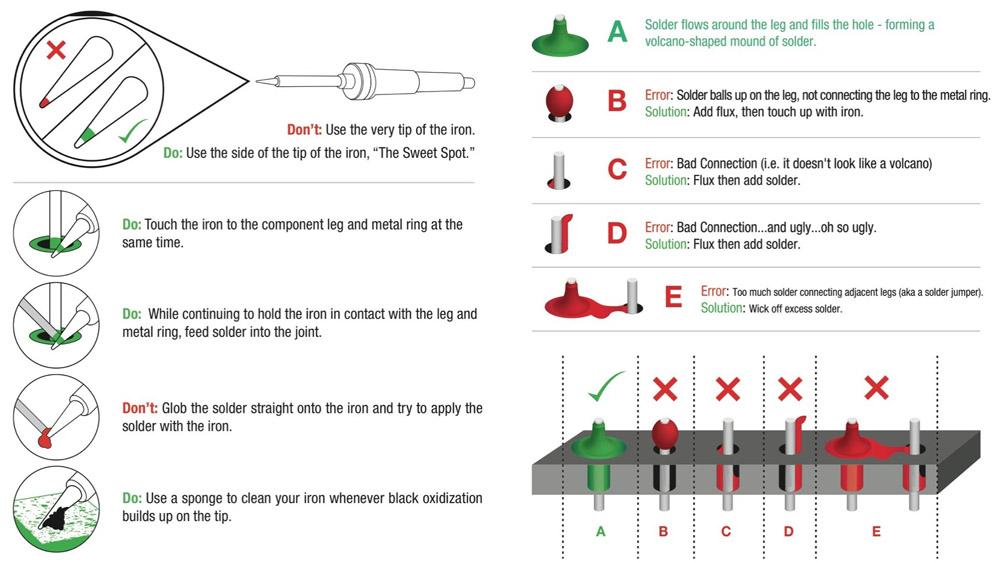 Don't: Use the very tip of the iron.
Do: Use the side of the tip of the iron, "The Sweet Spot."

Do: Touch the iron to the component leg and metal ring at the same time.

Do: While continuing to hold the iron in contact with the leg and metal ring, feed solder into the joint.

Don't: Glob the solder straight onto the iron and try to apply the solder with the iron.

Do: Use a sponge to clean your iron whenever black oxidization builds up on the tip.

A Solder flows around the leg and fills the hole - forming a volcano-shaped mound of solder.

B Error: Solder balls up on the leg, not connecting the leg to the metal ring.
Solution: Add flux, then touch up with iron.

C Error: Bad Connection (i.e. it doesn't look like a volcano)
Solution: Flux then add solder.

D Error: Bad Connection...and ugly...oh so ugly.
Solution: Flux then add solder.

E Error: Too much solder connecting adjacent legs (aka a solder jumper).
Solution: Wick off excess solder.

A B C D E