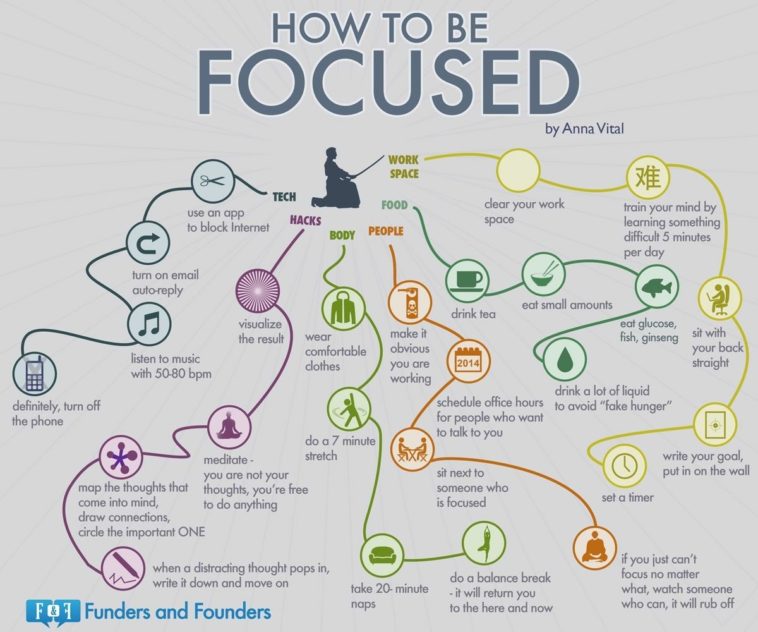 HOW TO BE
FOCUSED

by Anna Vital

TECH

use an app to block Internet

turn on email auto-reply

listen to music with 50-80 bpm

definitely, turn off the phone

HACKS

visualize the result

meditate - you are not your thoughts, you're free to do anything

map the thoughts that come into mind, draw connections, circle the important ONE

when a distracting thought pops in, write it down and move on

BODY

wear comfortable clothes

do a 7 minute stretch

take 20- minute naps

do a balance break - it will return you to the here and now

PEOPLE

make it obvious you are working

2014

schedule office hours for people who want to talk to you

sit next to someone who is focused

if you just can't focus no matter what, watch someone who can, it will rub off

FOOD

drink tea

eat small amounts

eat glucose, fish, ginseng

drink a lot of liquid to avoid "fake hunger"

WORK SPACE

clear your work space

难

train your mind by learning something difficult 5 minutes per day

sit with your back straight

write your goal, put in on the wall

set a timer

F&F Funders and Founders