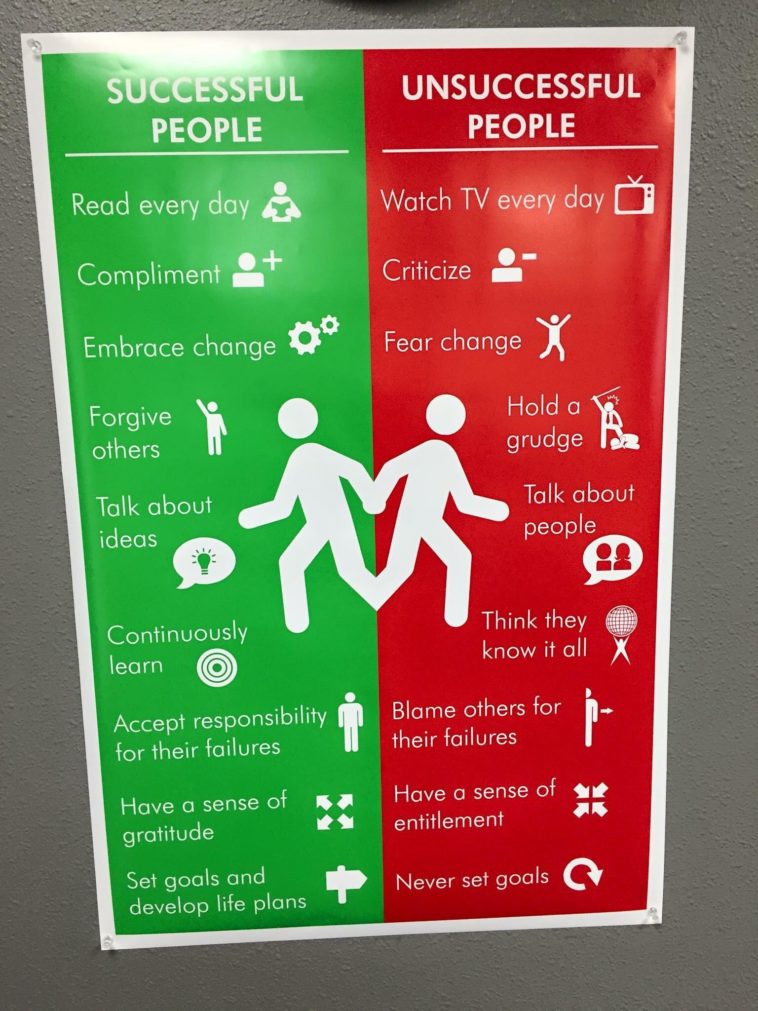 SUCCESSFUL PEOPLE

Read every day

Compliment

Embrace change

Forgive others

Talk about ideas

Continuously learn

Accept responsibility for their failures

Have a sense of gratitude

Set goals and develop life plans

UNSUCCESSFUL PEOPLE

Watch TV every day

Criticize

Fear change

Hold a grudge

Talk about people

Think they know it all

Blame others for their failures

Have a sense of entitlement

Never set goals