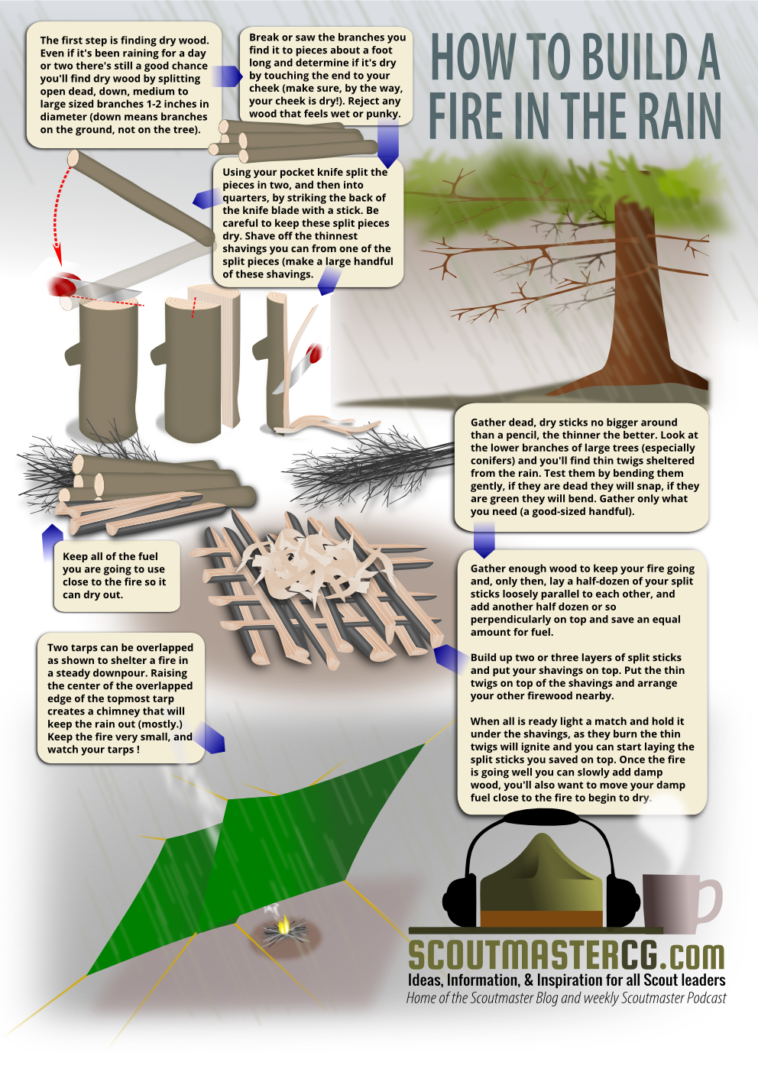 HOW TO BUILD A FIRE IN THE RAIN

The first step is finding dry wood. Even if it's been raining for a day or two there's still a good chance you'll find dry wood by splitting open dead, down, medium to large sized branches 1-2 inches in diameter (down means branches on the ground, not on the tree).

Break or saw the branches you find it to pieces about a foot long and determine if it's dry by touching the end to your cheek (make sure, by the way, your cheek is dry!). Reject any wood that feels wet or punky.

Using your pocket knife split the pieces in two, and then into quarters, by striking the back of the knife blade with a stick. Be careful to keep these split pieces dry. Shave off the thinnest shavings you can from one of the split pieces (make a large handful of these shavings.

Gather dead, dry sticks no bigger around than a pencil, the thinner the better. Look at the lower branches of large trees (especially conifers) and you'll find thin twigs sheltered from the rain. Test them by bending them gently, if they are dead they will snap, if they are green they will bend. Gather only what you need (a good-sized handful).

Keep all of the fuel you are going to use close to the fire so it can dry out.

Gather enough wood to keep your fire going and, only then, lay a half-dozen of your split sticks loosely parallel to each other, and add another half dozen or so perpendicularly on top and save an equal amount for fuel.

Build up two or three layers of split sticks and put your shavings on top. Put the thin twigs on top of the shavings and arrange your other firewood nearby.

When all is ready light a match and hold it under the shavings, as they burn the thin twigs will ignite and you can start laying the split sticks you saved on top. Once the fire is going well you can slowly add damp wood, you'll also want to move your damp fuel close to the fire to begin to dry.

Two tarps can be overlapped as shown to shelter a fire in a steady downpour. Raising the center of the overlapped edge of the topmost tarp creates a chimney that will keep the rain out (mostly.) Keep the fire very small, and watch your tarps !

SCOUTMASTERCG.com
Ideas, Information, & Inspiration for all Scout leaders
Home of the Scoutmaster Blog and weekly Scoutmaster Podcast