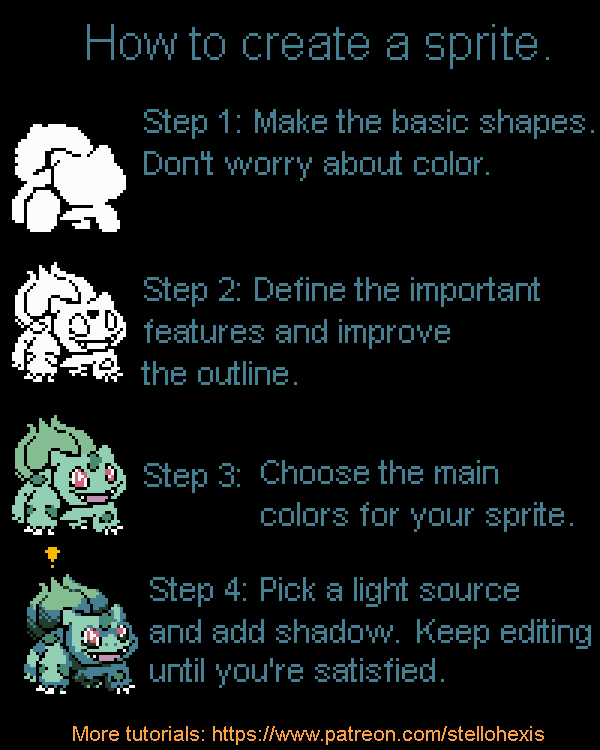 How to create a sprite.

Step 1: Make the basic shapes. Don't worry about color.

Step 2: Define the important features and improve the outline.

Step 3: Choose the main colors for your sprite.

Step 4: Pick a light source and add shadow. Keep editing until you're satisfied.

More tutorials: https://www.patreon.com/stellohexis