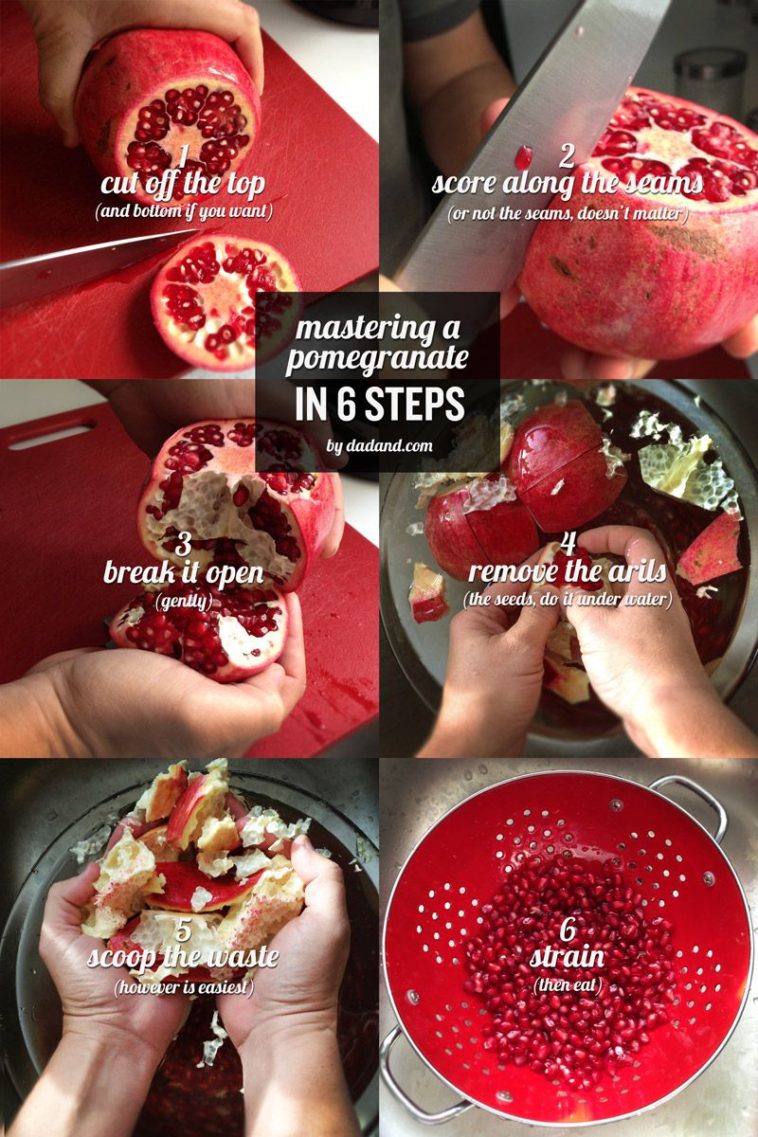 1
cut off the top
(and bottom if you want)

2
score along the seams
(or not the seams, doesn't matter)

mastering a pomegranate
IN 6 STEPS
by dadand.com

3
break it open
(gently)

4
remove the arils
(the seeds, do it under water)

5
scoop the waste
(however is easiest)

6
strain
(then eat)