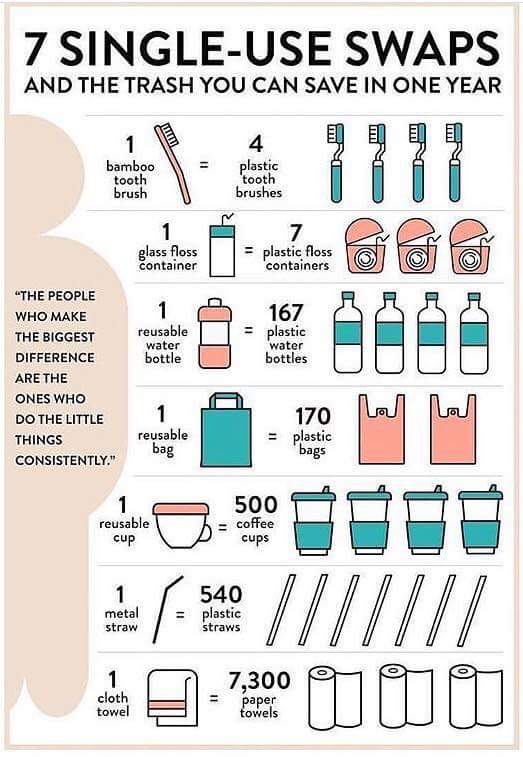 7 SINGLE-USE SWAPS
AND THE TRASH YOU CAN SAVE IN ONE YEAR

"THE PEOPLE WHO MAKE THE BIGGEST DIFFERENCE ARE THE ONES WHO DO THE LITTLE THINGS CONSISTENTLY."

1 bamboo tooth brush = 4 plastic tooth brushes

1 glass floss container = 7 plastic floss containers

1 reusable water bottle = 167 plastic water bottles

1 reusable bag = 170 plastic bags

1 reusable cup = 500 coffee cups

1 metal straw = 540 plastic straws

1 cloth towel = 7,300 paper towels