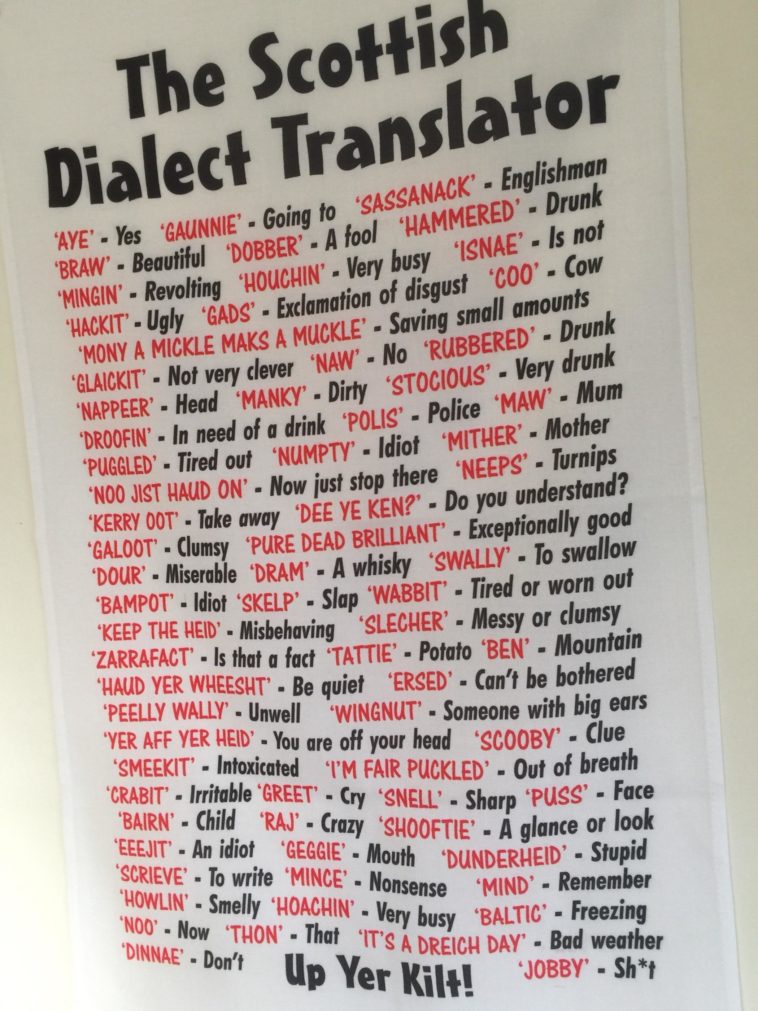 The Scottish Dialect Translator

'AYE' - Yes 'GAUNNIE' - Going to 'SASSANACK' - Englishman
'BRAW' - Beautiful 'DOBBER' - A fool 'HAMMERED' - Drunk
'MINGIN' - Revolting 'HOUCHIN' - Very busy 'ISNAE' - Is not
'HACKIT' - Ugly 'GADS' - Exclamation of disgust 'COO' - Cow
'MONY A MICKLE MAKS A MUCKLE' - Saving small amounts
'GLAICKIT' - Not very clever 'NAW' - No 'RUBBERED' - Drunk
'NAPPEER' - Head 'MANKY' - Dirty 'STOCIOUS' - Very drunk
'DROOFIN' - In need of a drink 'POLIS' - Police 'MAW' - Mum
'PUGGLED' - Tired out 'NUMPTY' - Idiot 'MITHER' - Mother
'NOO JIST HAUD ON' - Now just stop there 'NEEPS' - Turnips
'KERRY OOT' - Take away 'DEE YE KEN?' - Do you understand?
'GALOOT' - Clumsy 'PURE DEAD BRILLIANT' - Exceptionally good
'DOUR' - Miserable 'DRAM' - A whisky 'SWALLY' - To swallow
'BAMPOT' - Idiot 'SKELP' - Slap 'WABBIT' - Tired or worn out
'KEEP THE HEID' - Misbehaving 'SLECHER' - Messy or clumsy
'ZARRAFACT' - Is that a fact 'TATTIE' - Potato 'BEN' - Mountain
'HAUD YER WHEESHT' - Be quiet 'ERSED' - Can't be bothered
'PEELLY WALLY' - Unwell 'WINGNUT' - Someone with big ears
'YER AFF YER HEID' - You are off your head 'SCOOBY' - Clue
'SMEEKIT' - Intoxicated 'I'M FAIR PUCKLED' - Out of breath
'CRABIT' - Irritable 'GREET' - Cry 'SNELL' - Sharp 'PUSS' - Face
'BAIRN' - Child 'RAJ' - Crazy 'SHOOFTIE' - A glance or look
'EEEJIT' - An idiot 'GEGGIE' - Mouth 'DUNDERHEID' - Stupid
'SCRIEVE' - To write 'MINCE' - Nonsense 'MIND' - Remember
'HOWLIN' - Smelly 'HOACHIN' - Very busy 'BALTIC' - Freezing
'NOO' - Now 'THON' - That 'IT'S A DREICH DAY' - Bad weather
'DINNAE' - Don't Up Yer Kilt! 'JOBBY' - Sh*t