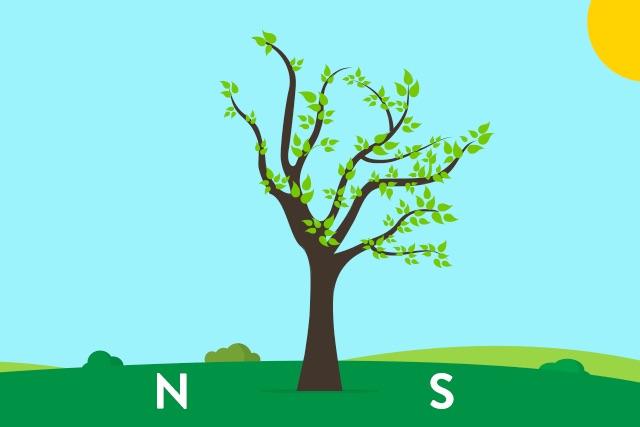 N

S