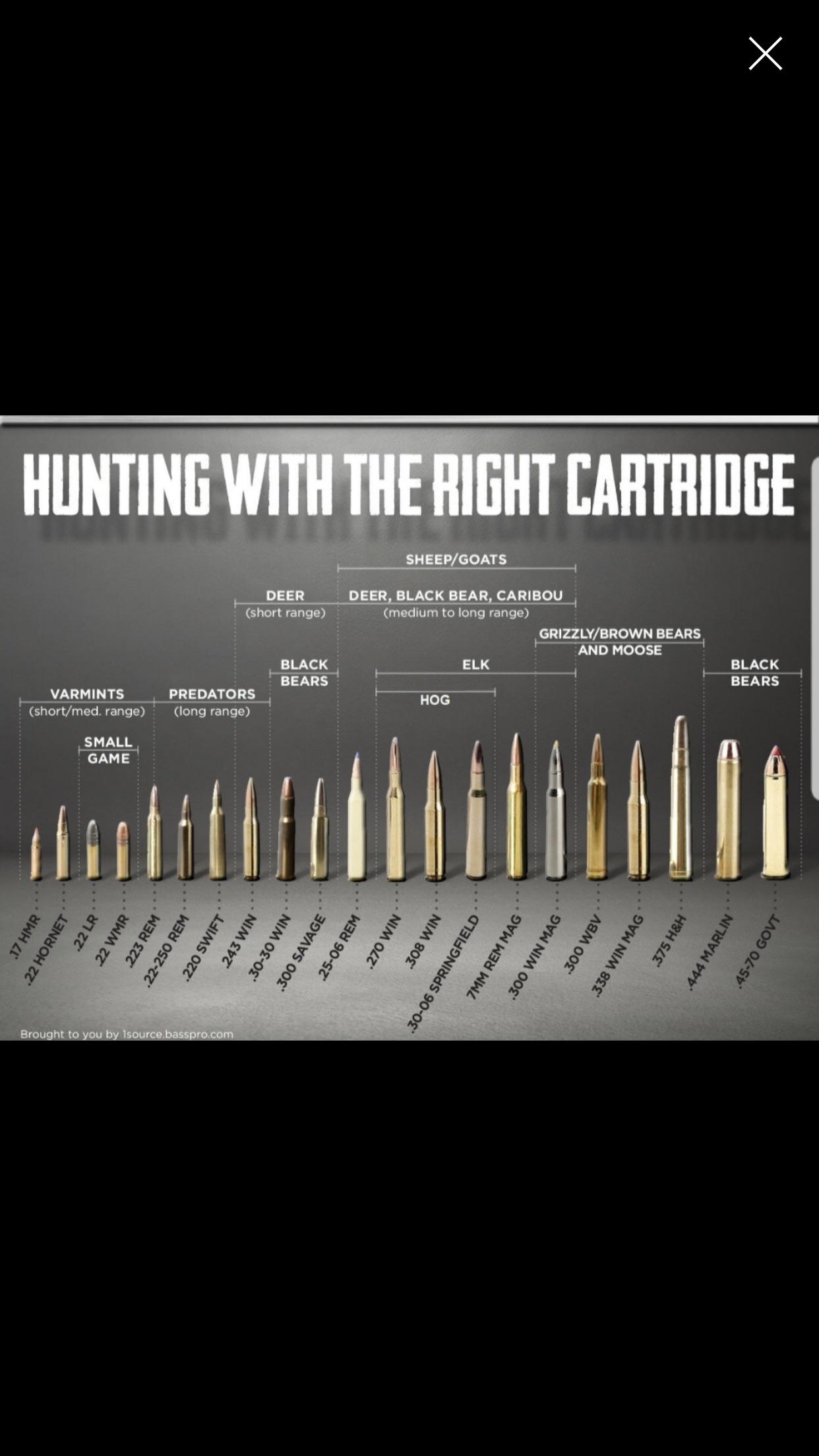 HUNTING WITH THE RIGHT CARTRIDGE

SHEEP/GOATS

DEER
(short range)

DEER, BLACK BEAR, CARIBOU
(medium to long range)

GRIZZLY/BROWN BEARS AND MOOSE

BLACK BEARS

ELK

BLACK BEARS

VARMINTS
(short/med. range)

PREDATORS
(long range)

HOG

SMALL GAME

.17 HMR
.22 HORNET
.22 LR
.22 WMR
.223 REM
.22-250 REM
.220 SWIFT
.243 WIN
.30-30 WIN
.300 SAVAGE
.25-06 REM
.270 WIN
.308 WIN
.30-06 SPRINGFIELD
7MM REM MAG
.300 WIN MAG
.300 WBV
.338 WIN MAG
.375 H&H
.444 MARLIN
.45-70 GOVT

Brought to you by 1source.basspro.com