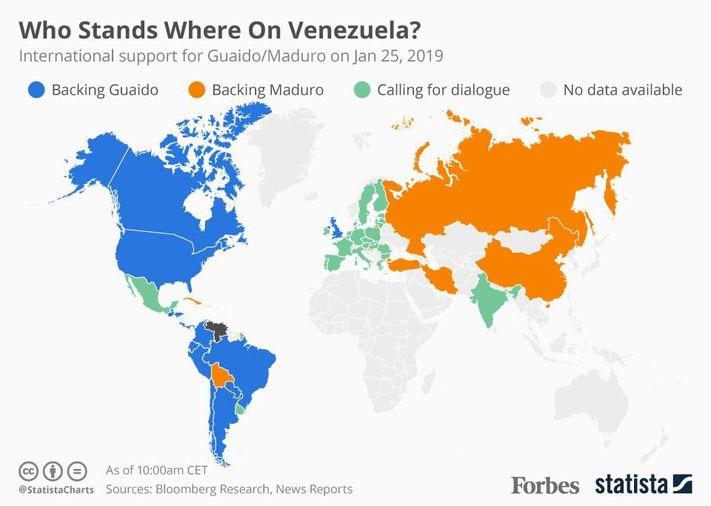 Who Stands Where On Venezuela?

International support for Guaido/Maduro on Jan 25, 2019

Backing Guaido
Backing Maduro
Calling for dialogue
No data available

@StatistaCharts

As of 10:00am CET

Sources: Bloomberg Research, News Reports

Forbes

statista