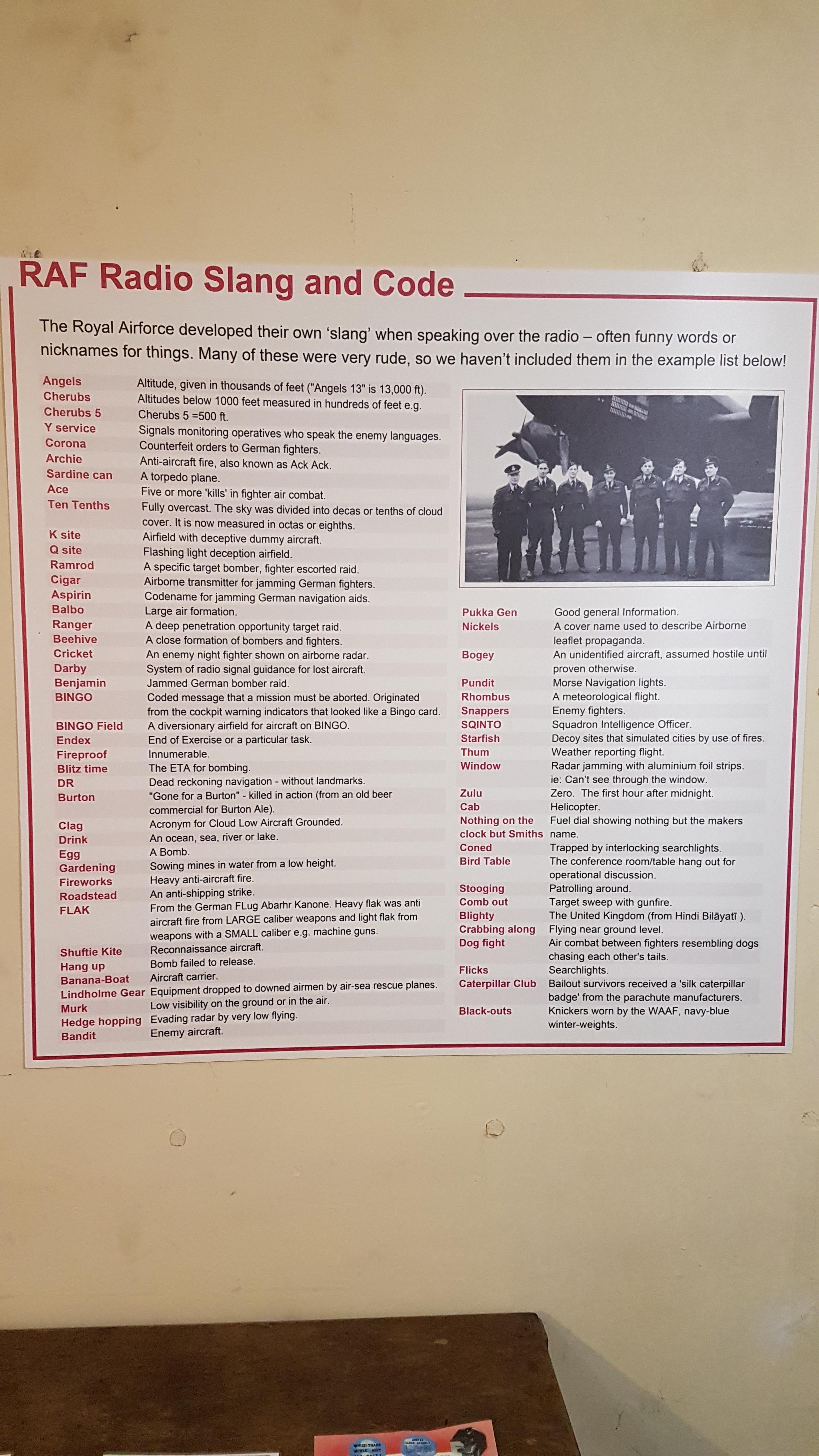 RAF Radio Slang and Code

The Royal Airforce developed their own 'slang' when speaking over the radio – often funny words or nicknames for things. Many of these were very rude, so we haven't included them in the example list below!

| | |
|---|---|
| Angels | Altitude, given in thousands of feet ("Angels 13" is 13,000 ft). |
| Cherubs | Altitudes below 1000 feet measured in hundreds of feet e.g. |
| Cherubs 5 | Cherubs 5 =500 ft. |
| Y service | Signals monitoring operatives who speak the enemy languages. |
| Corona | Counterfeit orders to German fighters. |
| Archie | Anti-aircraft fire, also known as Ack Ack. |
| Sardine can | A torpedo plane. |
| Ace | Five or more 'kills' in fighter air combat. |
| Ten Tenths | Fully overcast. The sky was divided into decas or tenths of cloud cover. It is now measured in octas or eighths. |
| K site | Airfield with deceptive dummy aircraft. |
| Q site | Flashing light deception airfield. |
| Ramrod | A specific target bomber, fighter escorted raid. |
| Cigar | Airborne transmitter for jamming German fighters. |
| Aspirin | Codename for jamming German navigation aids. |
| Balbo | Large air formation. |
| Ranger | A deep penetration opportunity target raid. |
| Beehive | A close formation of bombers and fighters. |
| Cricket | An enemy night fighter shown on airborne radar. |
| Darby | System of radio signal guidance for lost aircraft. |
| Benjamin | Jammed German bomber raid. |
| BINGO | Coded message that a mission must be aborted. Originated from the cockpit warning indicators that looked like a Bingo card. |
| BINGO Field | A diversionary airfield for aircraft on BINGO. |
| Endex | End of Exercise or a particular task. |
| Fireproof | Innumerable. |
| Blitz time | The ETA for bombing. |
| DR | Dead reckoning navigation - without landmarks. |
| Burton | "Gone for a Burton" - killed in action (from an old beer commercial for Burton Ale). |
| Clag | Acronym for Cloud Low Aircraft Grounded. |
| Drink | An ocean, sea, river or lake. |
| Egg | A Bomb. |
| Gardening | Sowing mines in water from a low height. |
| Fireworks | Heavy anti-aircraft fire. |
| Roadstead | An anti-shipping strike. |
| FLAK | From the German FLug Abarhr Kanone. Heavy flak was anti aircraft fire from LARGE caliber weapons and light flak from weapons with a SMALL caliber e.g. machine guns. |
| Shuftie Kite | Reconnaissance aircraft. |
| Hang up | Bomb failed to release. |
| Banana-Boat | Aircraft carrier. |
| Lindholme Gear | Equipment dropped to downed airmen by air-sea rescue planes. |
| Murk | Low visibility on the ground or in the air. |
| Hedge hopping | Evading radar by very low flying. |
| Bandit | Enemy aircraft. |

| | |
|---|---|
| Pukka Gen | Good general Information. |
| Nickels | A cover name used to describe Airborne leaflet propaganda. |
| Bogey | An unidentified aircraft, assumed hostile until proven otherwise. |
| Pundit | Morse Navigation lights. |
| Rhombus | A meteorological flight. |
| Snappers | Enemy fighters. |
| SQINTO | Squadron Intelligence Officer. |
| Starfish | Decoy sites that simulated cities by use of fires. |
| Thum | Weather reporting flight. |
| Window | Radar jamming with aluminium foil strips. ie: Can't see through the window. |
| Zulu | Zero. The first hour after midnight. |
| Cab | Helicopter. |
| Nothing on the clock but Smiths | Fuel dial showing nothing but the makers name. |
| Coned | Trapped by interlocking searchlights. |
| Bird Table | The conference room/table hang out for operational discussion. |
| Stooging | Patrolling around. |
| Comb out | Target sweep with gunfire. |
| Blighty | The United Kingdom (from Hindi Bilāyatī ). |
| Crabbing along | Flying near ground level. |
| Dog fight | Air combat between fighters resembling dogs chasing each other's tails. |
| Flicks | Searchlights. |
| Caterpillar Club | Bailout survivors received a 'silk caterpillar badge' from the parachute manufacturers. |
| Black-outs | Knickers worn by the WAAF, navy-blue winter-weights. |