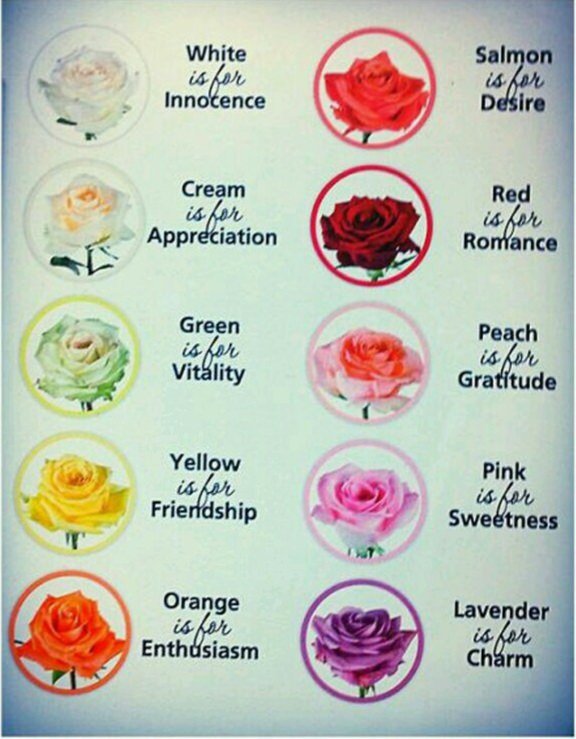 White is for Innocence

Cream is for Appreciation

Green is for Vitality

Yellow is for Friendship

Orange is for Enthusiasm

Salmon is for Desire

Red is for Romance

Peach is for Gratitude

Pink is for Sweetness

Lavender is for Charm