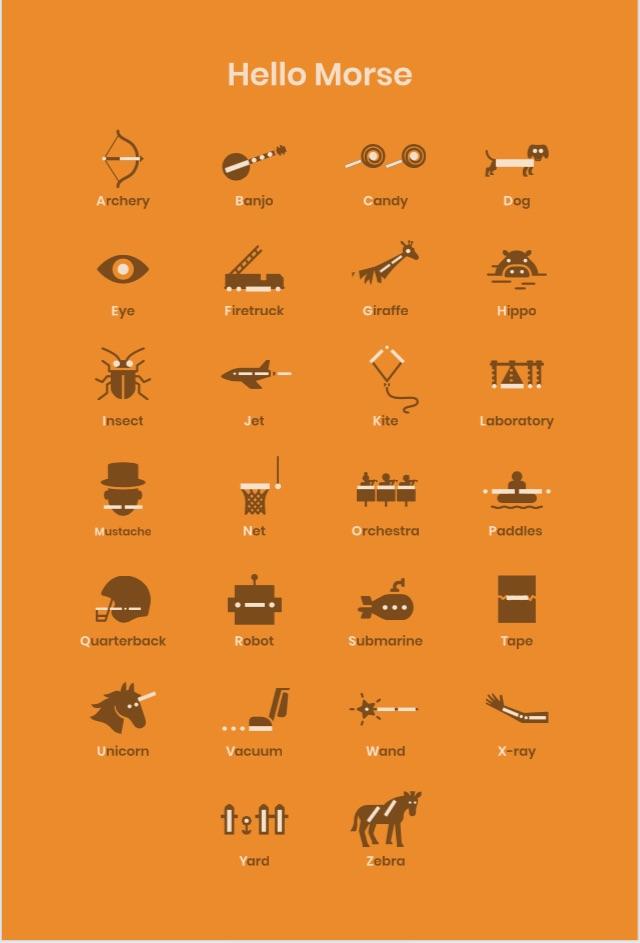 Hello Morse

Archery Banjo Candy Dog

Eye Firetruck Giraffe Hippo

Insect Jet Kite Laboratory

Mustache Net Orchestra Paddles

Quarterback Robot Submarine Tape

Unicorn Vacuum Wand X-ray

Yard Zebra