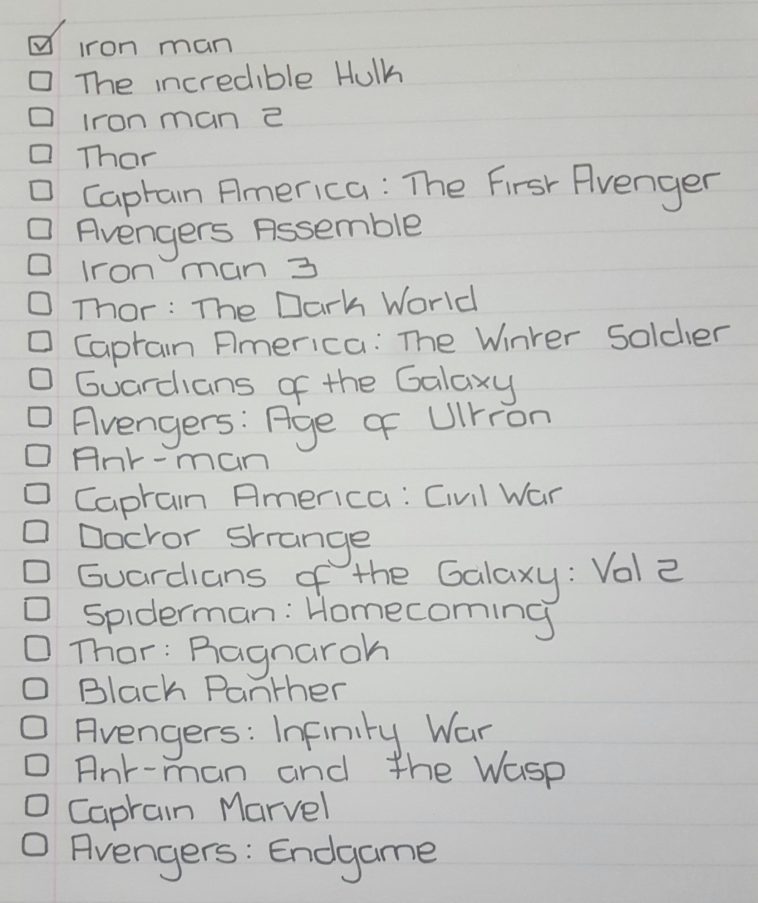 ☑ Iron man
☐ The incredible Hulk
☐ Iron man 2
☐ Thor
☐ Captain America: The First Avenger
☐ Avengers Assemble
☐ Iron man 3
☐ Thor: The Dark World
☐ Captain America: The Winter Soldier
☐ Guardians of the Galaxy
☐ Avengers: Age of Ultron
☐ Ant-man
☐ Captain America: Civil War
☐ Doctor Strange
☐ Guardians of the Galaxy: Vol 2
☐ Spiderman: Homecoming
☐ Thor: Ragnarok
☐ Black Panther
☐ Avengers: Infinity War
☐ Ant-man and the Wasp
☐ Captain Marvel
☐ Avengers: Endgame