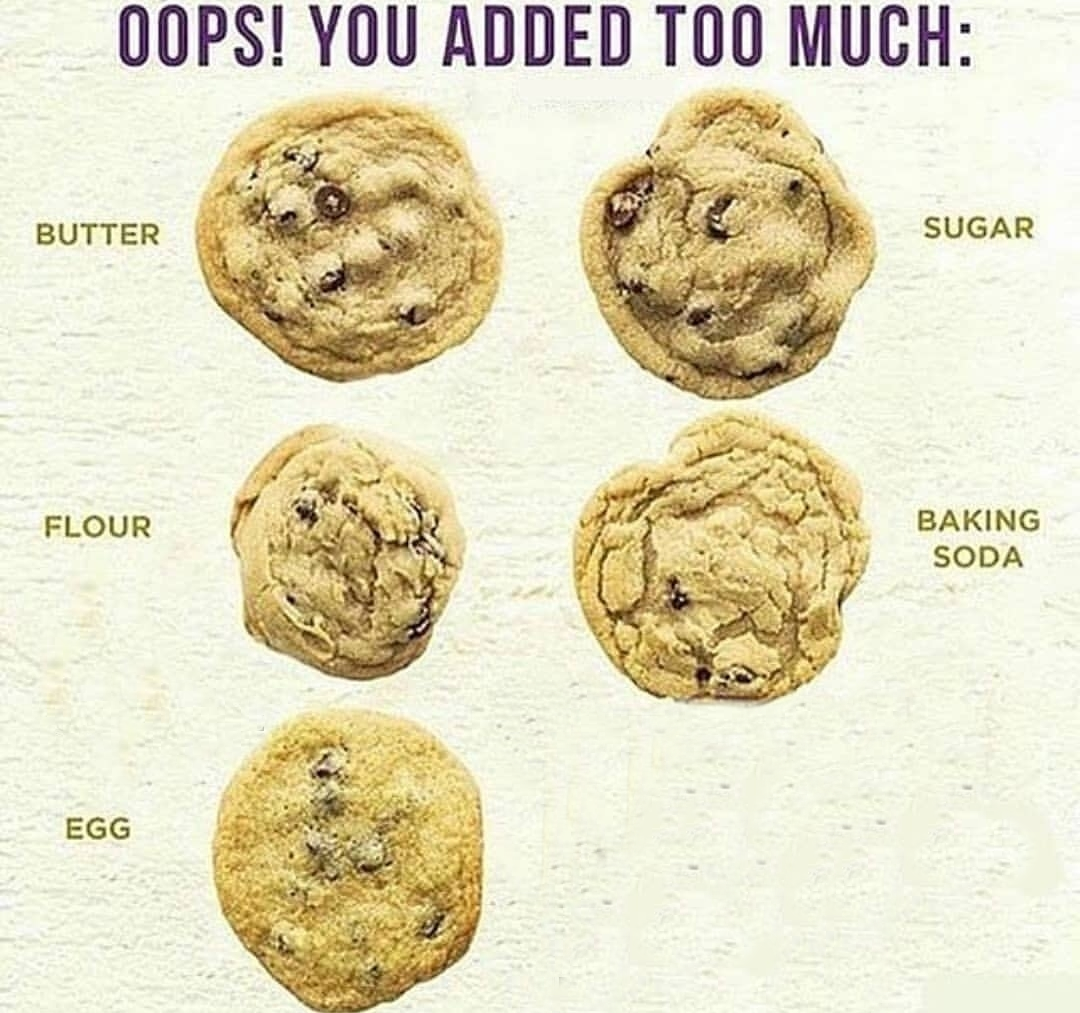 OOPS! YOU ADDED TOO MUCH:

BUTTER

SUGAR

FLOUR

BAKING SODA

EGG