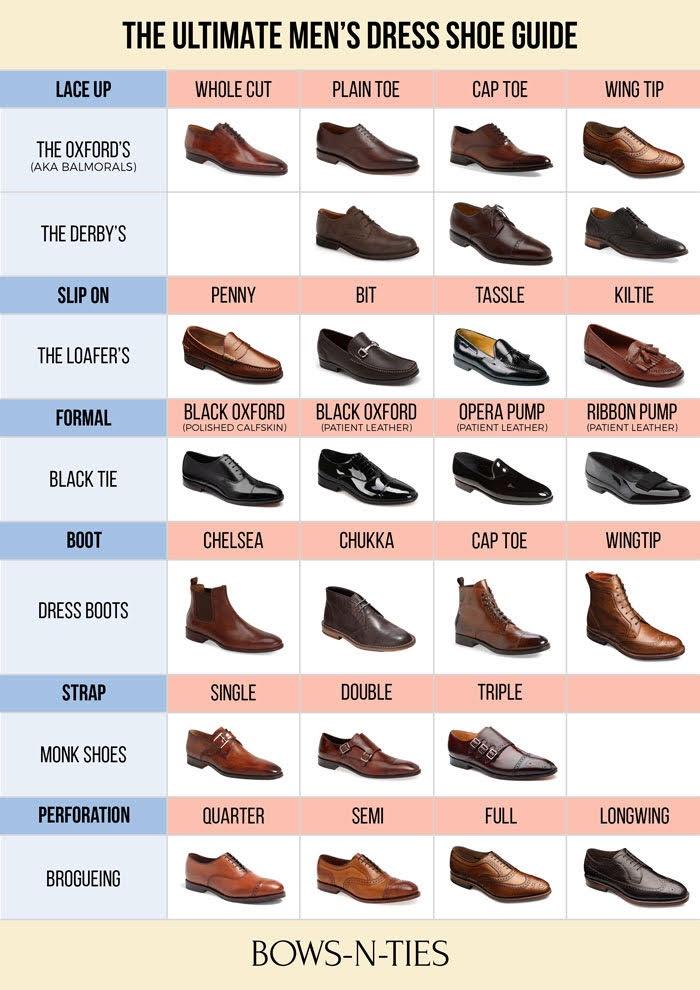 THE ULTIMATE MEN'S DRESS SHOE GUIDE

| LACE UP | WHOLE CUT | PLAIN TOE | CAP TOE | WING TIP |
|---|---|---|---|---|
| THE OXFORD'S (AKA BALMORALS) | | | | |
| THE DERBY'S | | | | |
| SLIP ON | PENNY | BIT | TASSLE | KILTIE |
| THE LOAFER'S | | | | |
| FORMAL | BLACK OXFORD (POLISHED CALFSKIN) | BLACK OXFORD (PATIENT LEATHER) | OPERA PUMP (PATIENT LEATHER) | RIBBON PUMP (PATIENT LEATHER) |
| BLACK TIE | | | | |
| BOOT | CHELSEA | CHUKKA | CAP TOE | WINGTIP |
| DRESS BOOTS | | | | |
| STRAP | SINGLE | DOUBLE | TRIPLE | |
| MONK SHOES | | | | |
| PERFORATION | QUARTER | SEMI | FULL | LONGWING |
| BROGUEING | | | | |

BOWS-N-TIES