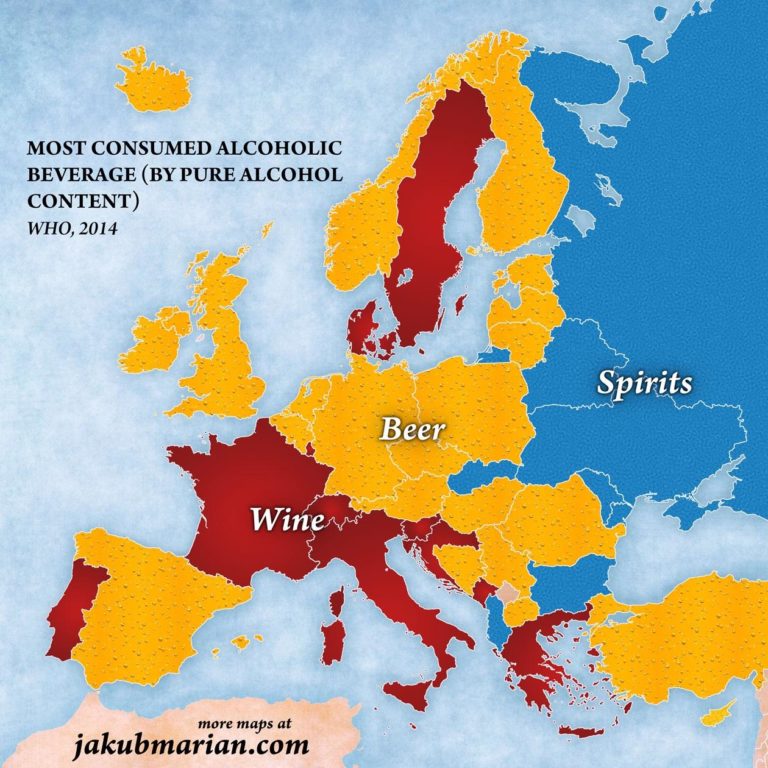 MOST CONSUMED ALCOHOLIC BEVERAGE (BY PURE ALCOHOL CONTENT)
WHO, 2014

Spirits

Beer

Wine

more maps at
jakubmarian.com