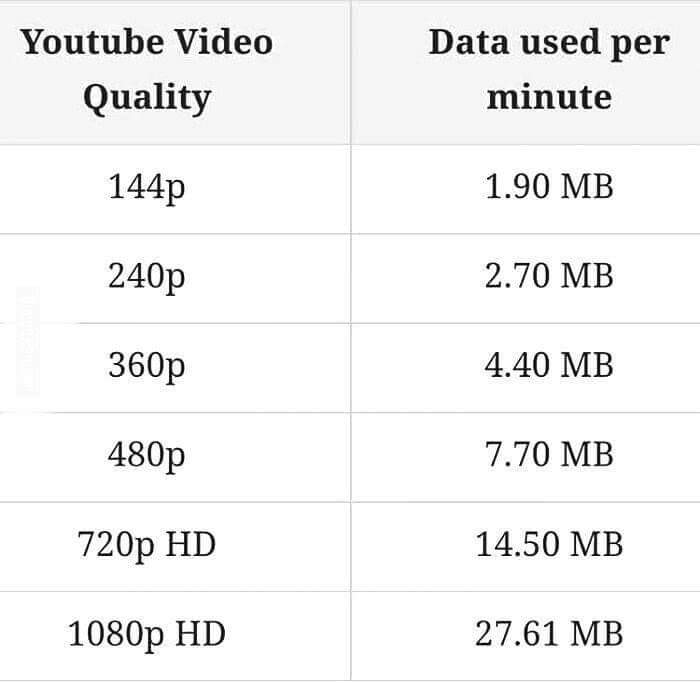 | Youtube Video Quality | Data used per minute |
|---|---|
| 144p | 1.90 MB |
| 240p | 2.70 MB |
| 360p | 4.40 MB |
| 480p | 7.70 MB |
| 720p HD | 14.50 MB |
| 1080p HD | 27.61 MB |