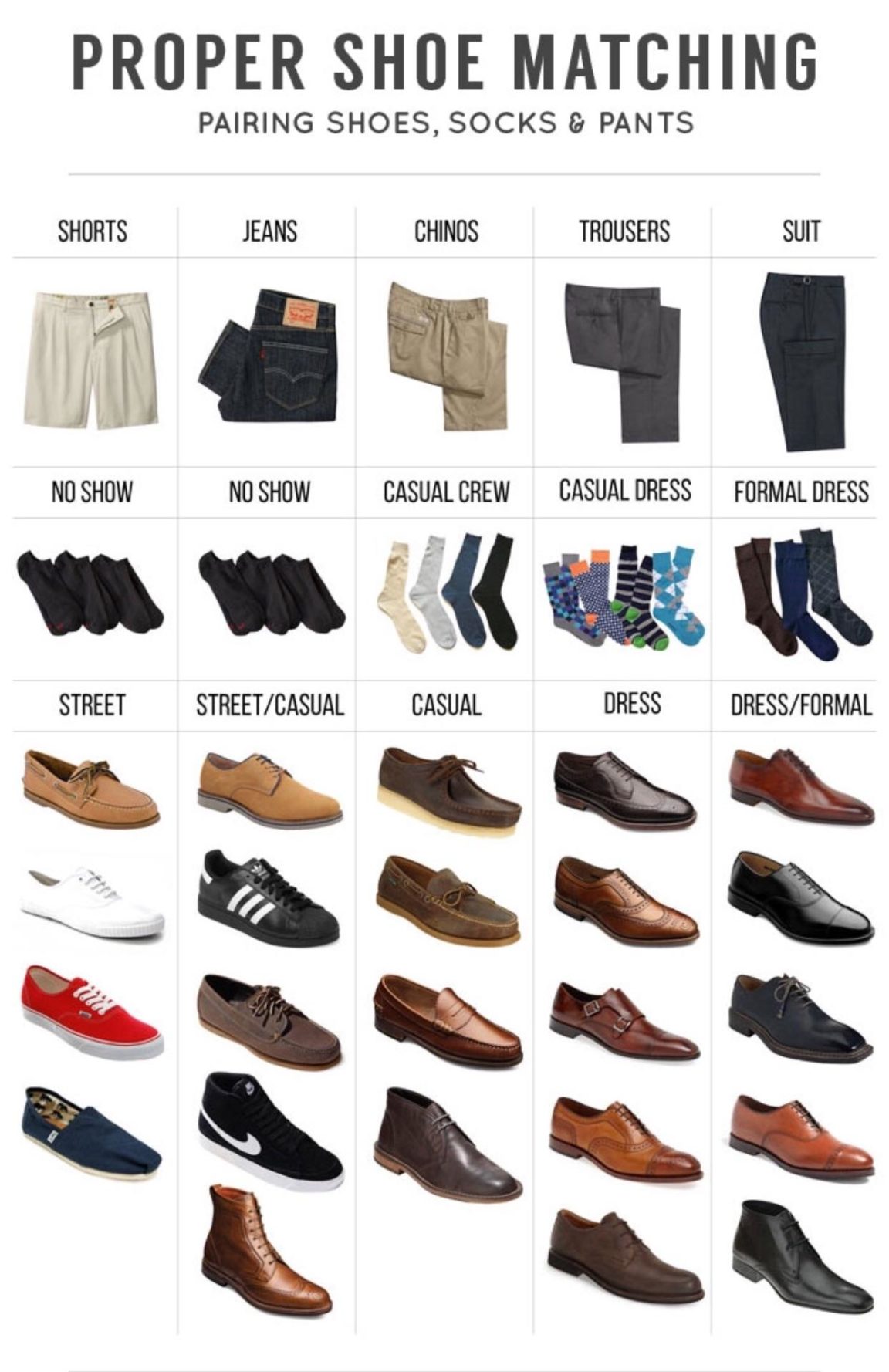 PROPER SHOE MATCHING
PAIRING SHOES, SOCKS & PANTS

| SHORTS | JEANS | CHINOS | TROUSERS | SUIT |
|---|---|---|---|---|
| NO SHOW | NO SHOW | CASUAL CREW | CASUAL DRESS | FORMAL DRESS |
| STREET | STREET/CASUAL | CASUAL | DRESS | DRESS/FORMAL |