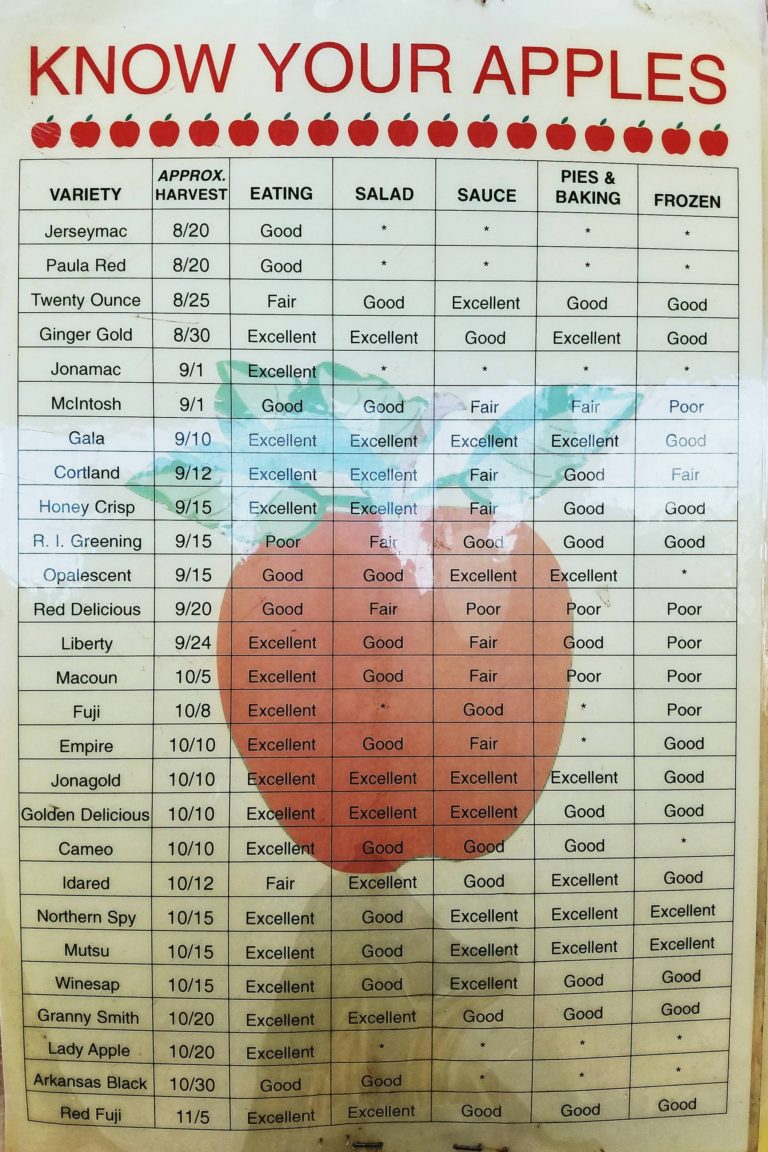 KNOW YOUR APPLES

| VARIETY | APPROX. HARVEST | EATING | SALAD | SAUCE | PIES & BAKING | FROZEN |
|---|---|---|---|---|---|---|
| Jerseymac | 8/20 | Good | * | * | * | * |
| Paula Red | 8/20 | Good | * | * | * | * |
| Twenty Ounce | 8/25 | Fair | Good | Excellent | Good | Good |
| Ginger Gold | 8/30 | Excellent | Excellent | Good | Excellent | Good |
| Jonamac | 9/1 | Excellent | * | * | * | * |
| McIntosh | 9/1 | Good | Good | Fair | Fair | Poor |
| Gala | 9/10 | Excellent | Excellent | Excellent | Excellent | Good |
| Cortland | 9/12 | Excellent | Excellent | Fair | Good | Fair |
| Honey Crisp | 9/15 | Excellent | Excellent | Fair | Good | Good |
| R. I. Greening | 9/15 | Poor | Fair | Good | Good | Good |
| Opalescent | 9/15 | Good | Good | Excellent | Excellent | * |
| Red Delicious | 9/20 | Good | Fair | Poor | Poor | Poor |
| Liberty | 9/24 | Excellent | Good | Fair | Good | Poor |
| Macoun | 10/5 | Excellent | Good | Fair | Poor | Poor |
| Fuji | 10/8 | Excellent | * | Good | * | Poor |
| Empire | 10/10 | Excellent | Good | Fair | * | Good |
| Jonagold | 10/10 | Excellent | Excellent | Excellent | Excellent | Good |
| Golden Delicious | 10/10 | Excellent | Excellent | Excellent | Good | Good |
| Cameo | 10/10 | Excellent | Good | Good | Good | * |
| Idared | 10/12 | Fair | Excellent | Good | Excellent | Good |
| Northern Spy | 10/15 | Excellent | Good | Excellent | Excellent | Excellent |
| Mutsu | 10/15 | Excellent | Good | Excellent | Excellent | Excellent |
| Winesap | 10/15 | Excellent | Good | Excellent | Good | Good |
| Granny Smith | 10/20 | Excellent | Excellent | Good | Good | Good |
| Lady Apple | 10/20 | Excellent | * | * | * | * |
| Arkansas Black | 10/30 | Good | Good | * | * | * |
| Red Fuji | 11/5 | Excellent | Excellent | Good | Good | Good |