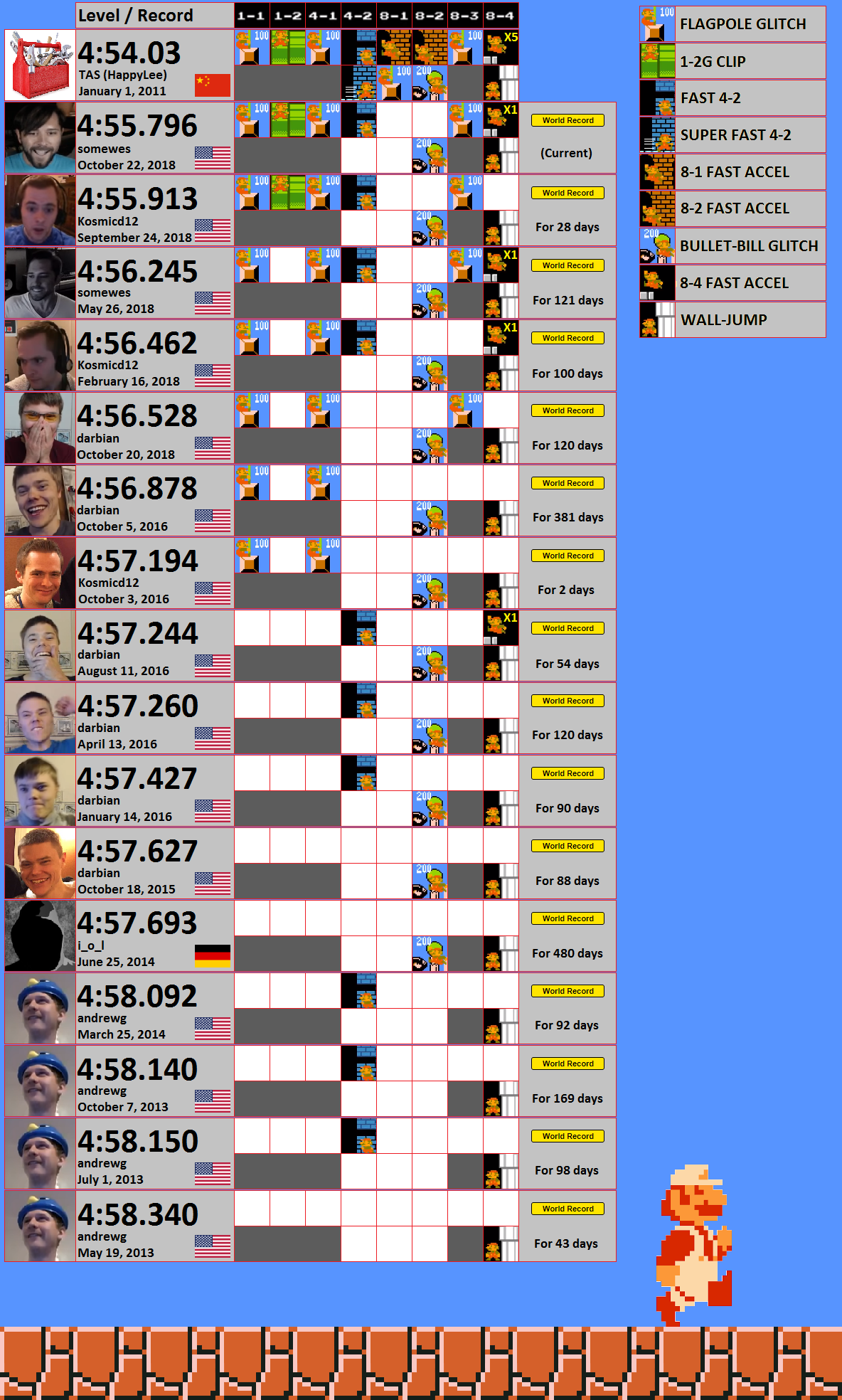 Level / Record 1-1 1-2 4-1 4-2 8-1 8-2 8-3 8-4

4:54.03
TAS (HappyLee)
January 1, 2011
100 100 100 X5 100 200

4:55.796
somewes
October 22, 2018
100 100 100 X1 200
World Record
(Current)

4:55.913
Kosmicd12
September 24, 2018
100 100 100 200
World Record
For 28 days

4:56.245
somewes
May 26, 2018
100 100 100 X1 200
World Record
For 121 days

4:56.462
Kosmicd12
February 16, 2018
100 100 X1 200
World Record
For 100 days

4:56.528
darbian
October 20, 2018
100 100 100 200
World Record
For 120 days

4:56.878
darbian
October 5, 2016
100 100 200
World Record
For 381 days

4:57.194
Kosmicd12
October 3, 2016
100 100 200
World Record
For 2 days

4:57.244
darbian
August 11, 2016
X1 200
World Record
For 54 days

4:57.260
darbian
April 13, 2016
200
World Record
For 120 days

4:57.427
darbian
January 14, 2016
200
World Record
For 90 days

4:57.627
darbian
October 18, 2015
200
World Record
For 88 days

4:57.693
i_o_l
June 25, 2014
200
World Record
For 480 days

4:58.092
andrewg
March 25, 2014
World Record
For 92 days

4:58.140
andrewg
October 7, 2013
World Record
For 169 days

4:58.150
andrewg
July 1, 2013
World Record
For 98 days

4:58.340
andrewg
May 19, 2013
World Record
For 43 days

100 FLAGPOLE GLITCH
1-2G CLIP
FAST 4-2
SUPER FAST 4-2
8-1 FAST ACCEL
8-2 FAST ACCEL
200 BULLET-BILL GLITCH
8-4 FAST ACCEL
WALL-JUMP