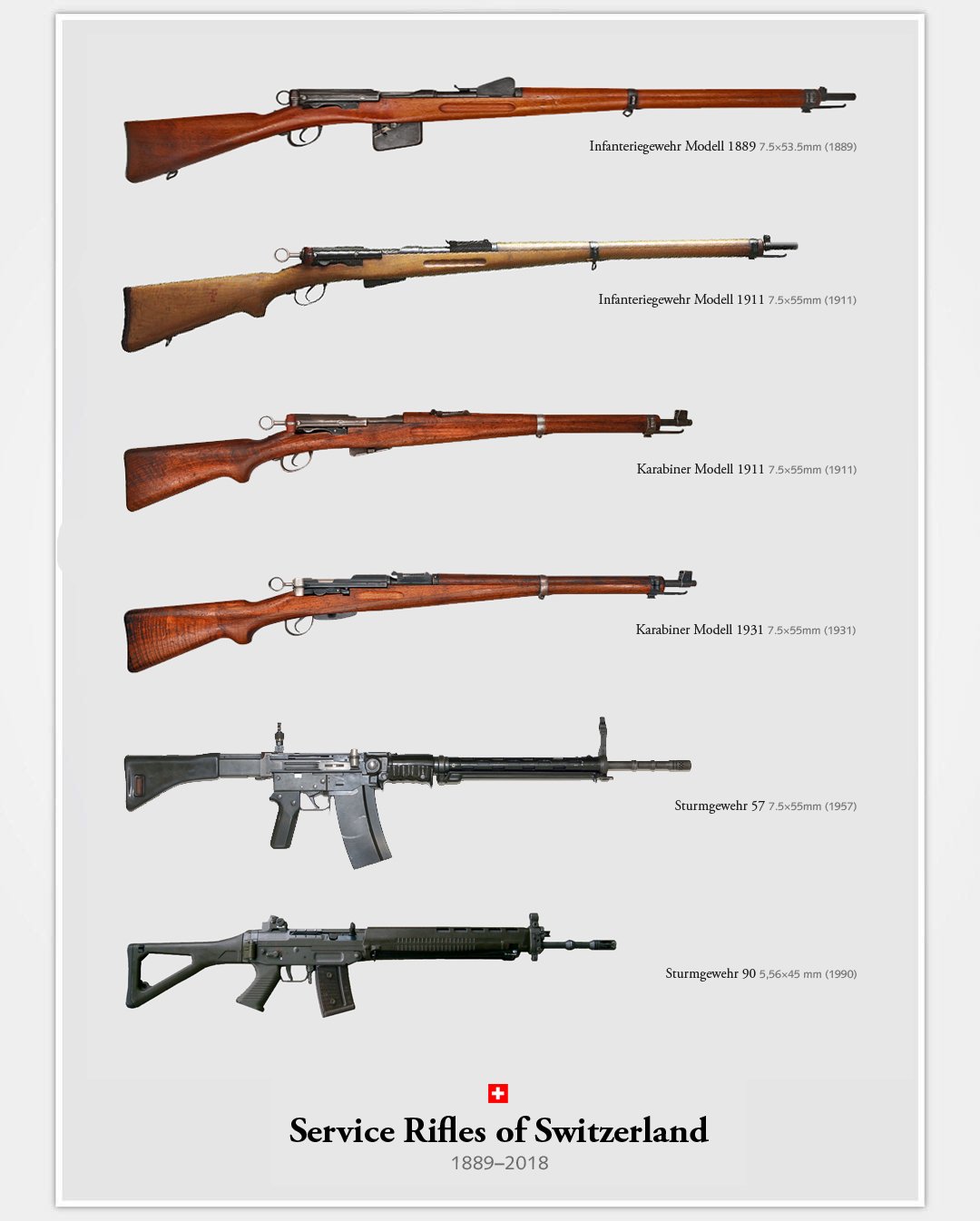 Infanteriegewehr Modell 1889 7.5×53.5mm (1889)

Infanteriegewehr Modell 1911 7.5×55mm (1911)

Karabiner Modell 1911 7.5×55mm (1911)

Karabiner Modell 1931 7.5×55mm (1931)

Sturmgewehr 57 7.5×55mm (1957)

Sturmgewehr 90 5,56×45 mm (1990)

Service Rifles of Switzerland

1889–2018