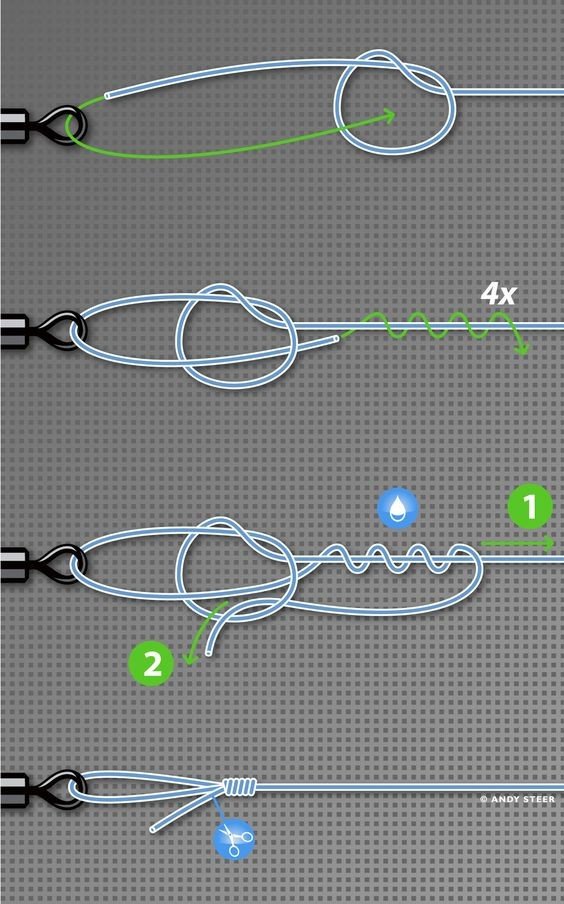 4x

1

2

© ANDY STEER