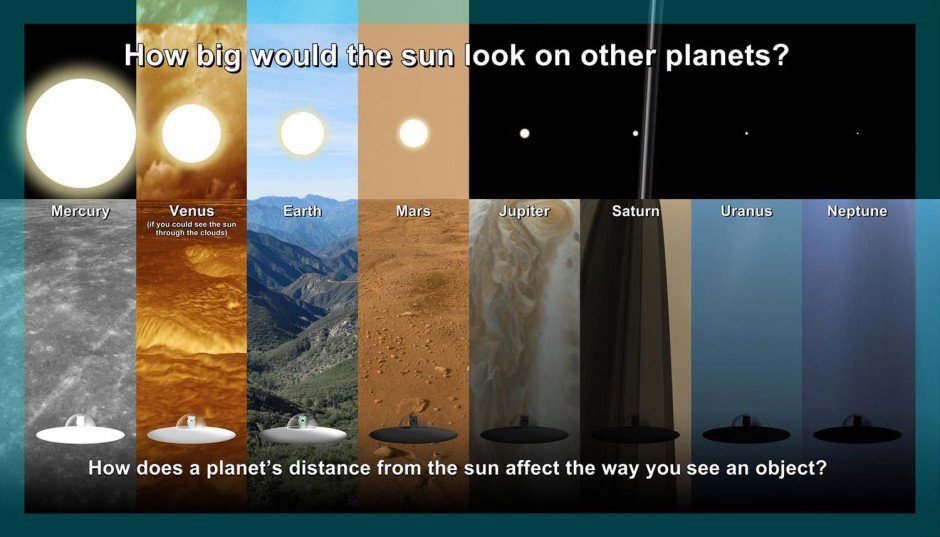 How big would the sun look on other planets?

Mercury

Venus
(if you could see the sun through the clouds)

Earth

Mars

Jupiter

Saturn

Uranus

Neptune

How does a planet's distance from the sun affect the way you see an object?