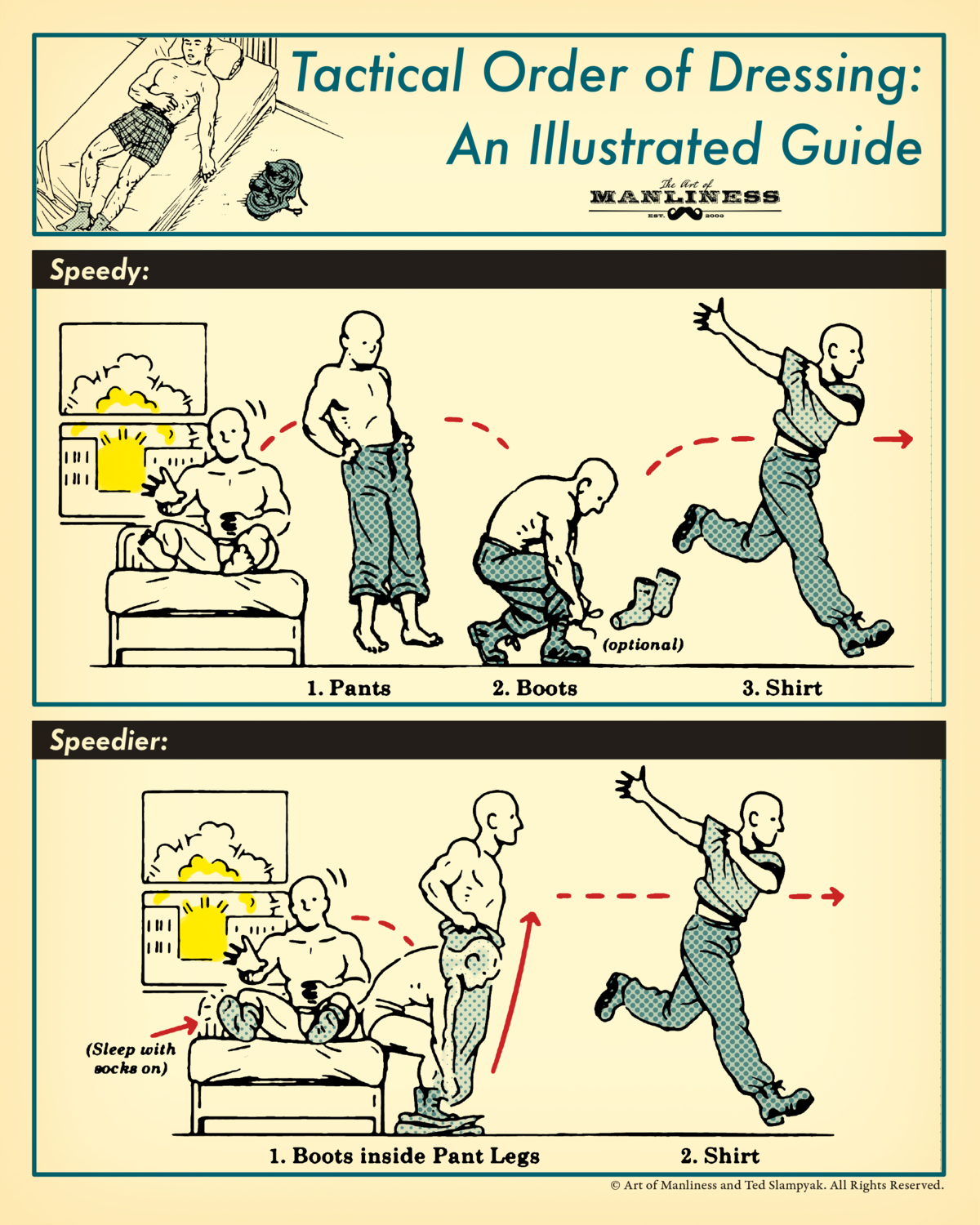 Tactical Order of Dressing: An Illustrated Guide

The Art of MANLINESS EST. 2008

Speedy:

(optional)

1. Pants

2. Boots

3. Shirt

Speedier:

(Sleep with socks on)

1. Boots inside Pant Legs

2. Shirt

© Art of Manliness and Ted Slampyak. All Rights Reserved.