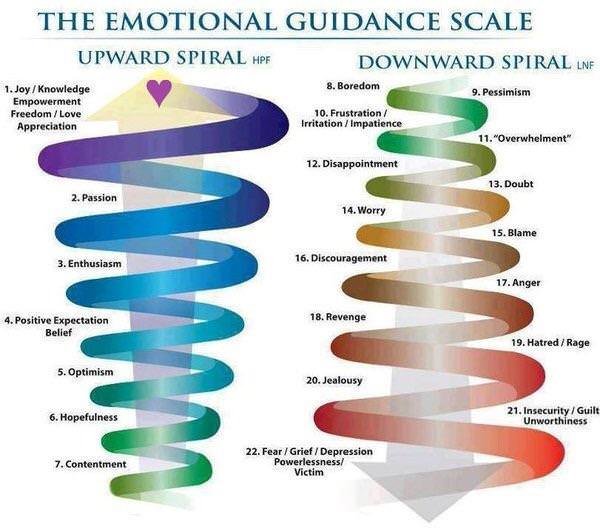 THE EMOTIONAL GUIDANCE SCALE

UPWARD SPIRAL HPF

1. Joy / Knowledge Empowerment Freedom / Love Appreciation

2. Passion

3. Enthusiasm

4. Positive Expectation Belief

5. Optimism

6. Hopefulness

7. Contentment

DOWNWARD SPIRAL LNF

8. Boredom

9. Pessimism

10. Frustration / Irritation / Impatience

11. "Overwhelment"

12. Disappointment

13. Doubt

14. Worry

15. Blame

16. Discouragement

17. Anger

18. Revenge

19. Hatred / Rage

20. Jealousy

21. Insecurity / Guilt Unworthiness

22. Fear / Grief / Depression Powerlessness/ Victim