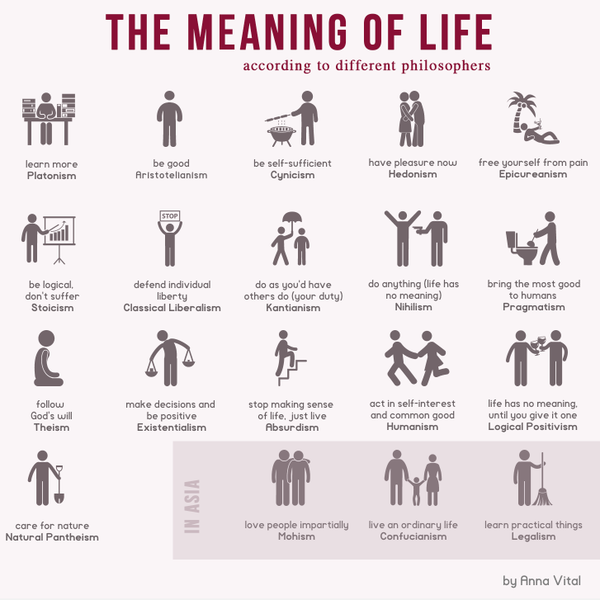 THE MEANING OF LIFE
according to different philosophers

learn more
Platonism

be good
Aristotelianism

be self-sufficient
Cynicism

have pleasure now
Hedonism

free yourself from pain
Epicureanism

be logical, don't suffer
Stoicism

STOP
defend individual liberty
Classical Liberalism

do as you'd have others do (your duty)
Kantianism

do anything (life has no meaning)
Nihilism

bring the most good to humans
Pragmatism

follow God's will
Theism

make decisions and be positive
Existentialism

stop making sense of life, just live
Absurdism

act in self-interest and common good
Humanism

life has no meaning, until you give it one
Logical Positivism

care for nature
Natural Pantheism

IN ASIA

love people impartially
Mohism

live an ordinary life
Confucianism

learn practical things
Legalism

by Anna Vital