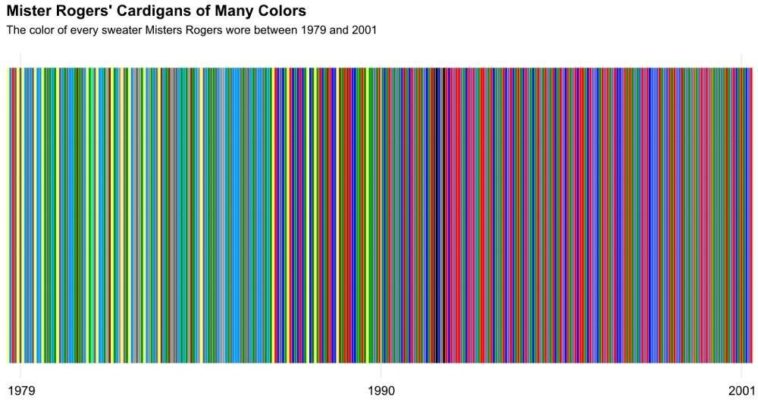 Mister Rogers' Cardigans of Many Colors

The color of every sweater Misters Rogers wore between 1979 and 2001

1979

1990

2001