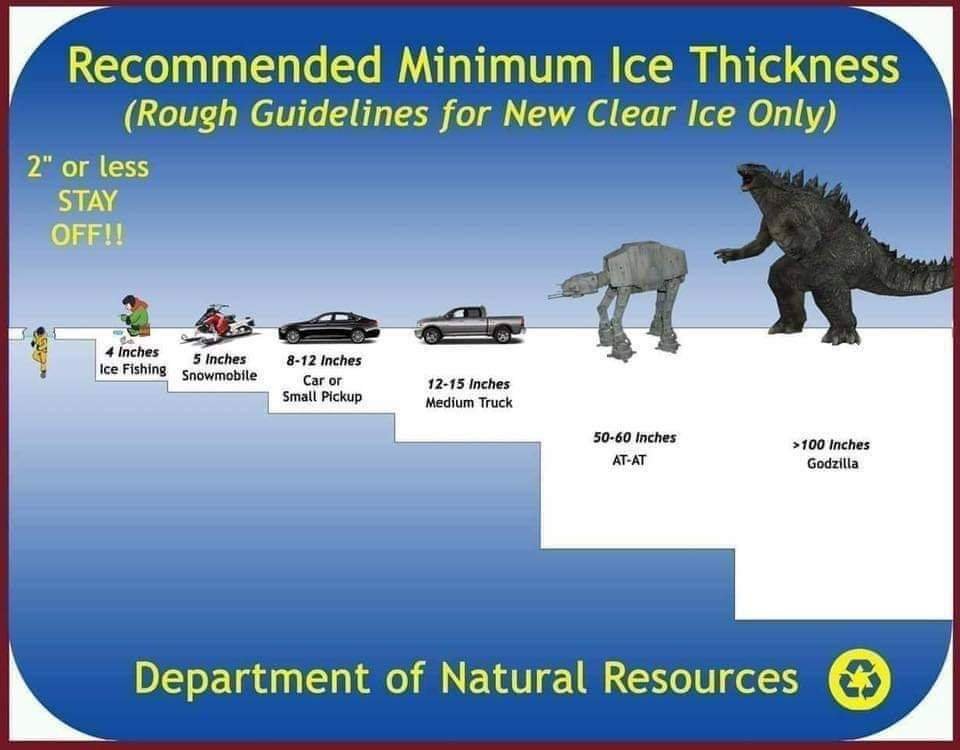 Recommended Minimum Ice Thickness
(Rough Guidelines for New Clear Ice Only)

2" or less
STAY
OFF!!

4 Inches
Ice Fishing

5 Inches
Snowmobile

8-12 Inches
Car or
Small Pickup

12-15 Inches
Medium Truck

50-60 Inches
AT-AT

>100 Inches
Godzilla

Department of Natural Resources