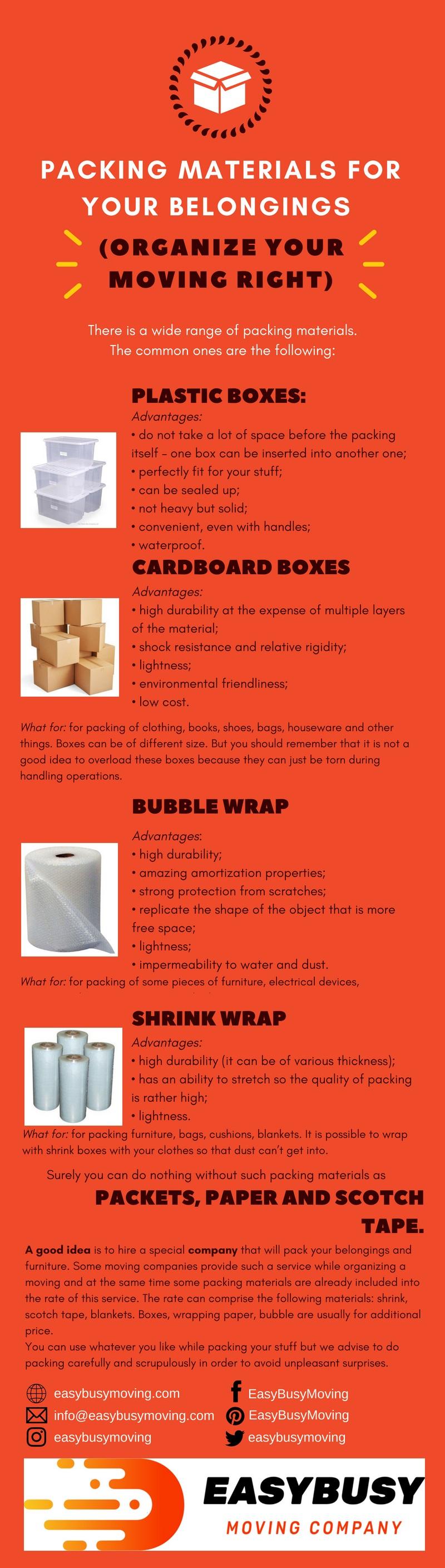 PACKING MATERIALS FOR YOUR BELONGINGS

(ORGANIZE YOUR MOVING RIGHT)

There is a wide range of packing materials. The common ones are the following:

PLASTIC BOXES:

Advantages:
• do not take a lot of space before the packing itself – one box can be inserted into another one;
• perfectly fit for your stuff;
• can be sealed up;
• not heavy but solid;
• convenient, even with handles;
• waterproof.

CARDBOARD BOXES

Advantages:
• high durability at the expense of multiple layers of the material;
• shock resistance and relative rigidity;
• lightness;
• environmental friendliness;
• low cost.

What for: for packing of clothing, books, shoes, bags, houseware and other things. Boxes can be of different size. But you should remember that it is not a good idea to overload these boxes because they can just be torn during handling operations.

BUBBLE WRAP

Advantages:
• high durability;
• amazing amortization properties;
• strong protection from scratches;
• replicate the shape of the object that is more free space;
• lightness;
• impermeability to water and dust.

What for: for packing of some pieces of furniture, electrical devices,

SHRINK WRAP

Advantages:
• high durability (it can be of various thickness);
• has an ability to stretch so the quality of packing is rather high;
• lightness.

What for: for packing furniture, bags, cushions, blankets. It is possible to wrap with shrink boxes with your clothes so that dust can't get into.

Surely you can do nothing without such packing materials as

PACKETS, PAPER AND SCOTCH TAPE.

A good idea is to hire a special company that will pack your belongings and furniture. Some moving companies provide such a service while organizing a moving and at the same time some packing materials are already included into the rate of this service. The rate can comprise the following materials: shrink, scotch tape, blankets. Boxes, wrapping paper, bubble are usually for additional price.
You can use whatever you like while packing your stuff but we advise to do packing carefully and scrupulously in order to avoid unpleasant surprises.

easybusymoving.com
info@easybusymoving.com
easybusymoving
EasyBusyMoving
EasyBusyMoving
easybusymoving

EASYBUSY
MOVING COMPANY