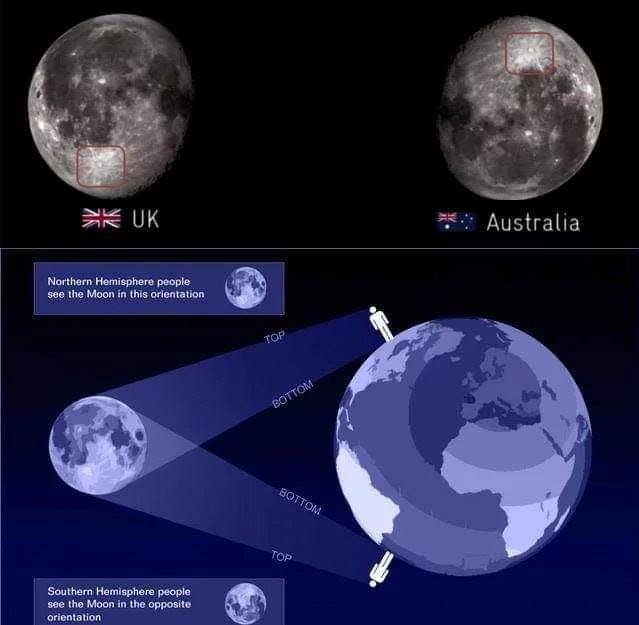 UK

Australia

Northern Hemisphere people see the Moon in this orientation

TOP

BOTTOM

BOTTOM

TOP

Southern Hemisphere people see the Moon in the opposite orientation