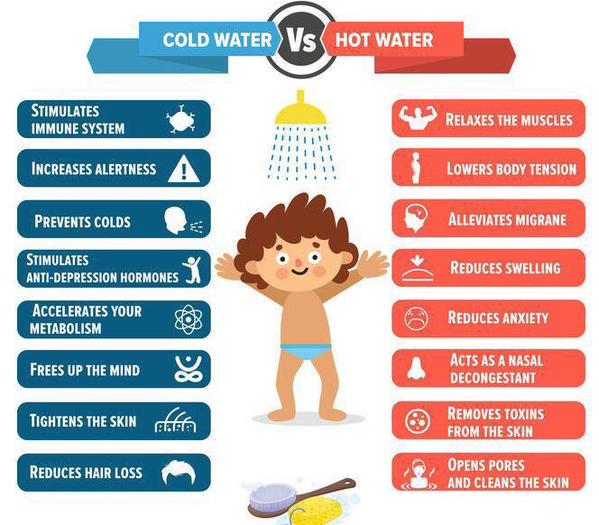 COLD WATER Vs HOT WATER

STIMULATES IMMUNE SYSTEM

INCREASES ALERTNESS

PREVENTS COLDS

STIMULATES ANTI-DEPRESSION HORMONES

ACCELERATES YOUR METABOLISM

FREES UP THE MIND

TIGHTENS THE SKIN

REDUCES HAIR LOSS

RELAXES THE MUSCLES

LOWERS BODY TENSION

ALLEVIATES MIGRANE

REDUCES SWELLING

REDUCES ANXIETY

ACTS AS A NASAL DECONGESTANT

REMOVES TOXINS FROM THE SKIN

OPENS PORES AND CLEANS THE SKIN