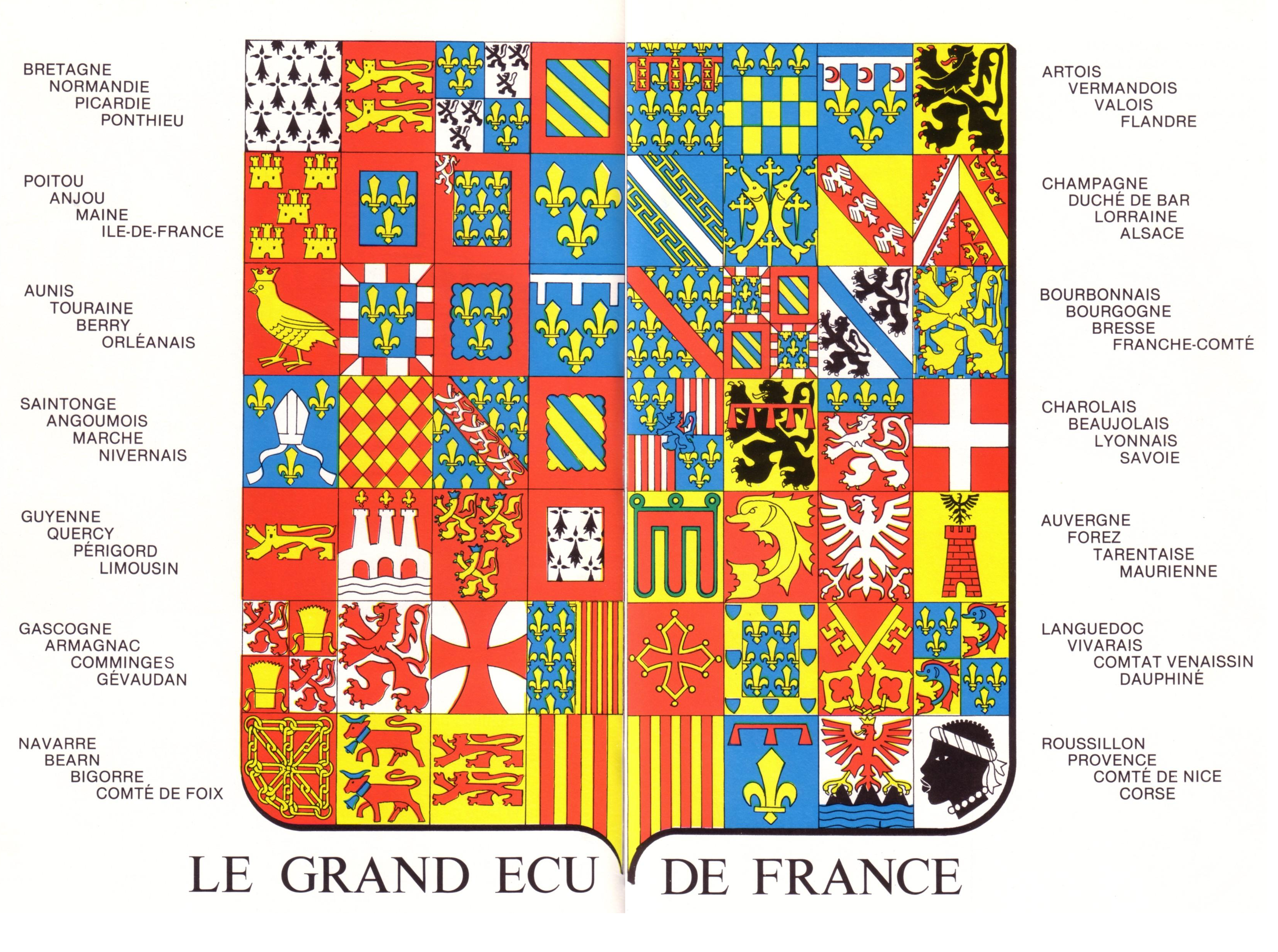 BRETAGNE
NORMANDIE
PICARDIE
PONTHIEU

POITOU
ANJOU
MAINE
ILE-DE-FRANCE

AUNIS
TOURAINE
BERRY
ORLÉANAIS

SAINTONGE
ANGOUMOIS
MARCHE
NIVERNAIS

GUYENNE
QUERCY
PÉRIGORD
LIMOUSIN

GASCOGNE
ARMAGNAC
COMMINGES
GÉVAUDAN

NAVARRE
BEARN
BIGORRE
COMTÉ DE FOIX

ARTOIS
VERMANDOIS
VALOIS
FLANDRE

CHAMPAGNE
DUCHÉ DE BAR
LORRAINE
ALSACE

BOURBONNAIS
BOURGOGNE
BRESSE
FRANCHE-COMTÉ

CHAROLAIS
BEAUJOLAIS
LYONNAIS
SAVOIE

AUVERGNE
FOREZ
TARENTAISE
MAURIENNE

LANGUEDOC
VIVARAIS
COMTAT VENAISSIN
DAUPHINÉ

ROUSSILLON
PROVENCE
COMTÉ DE NICE
CORSE

LE GRAND ECU DE FRANCE