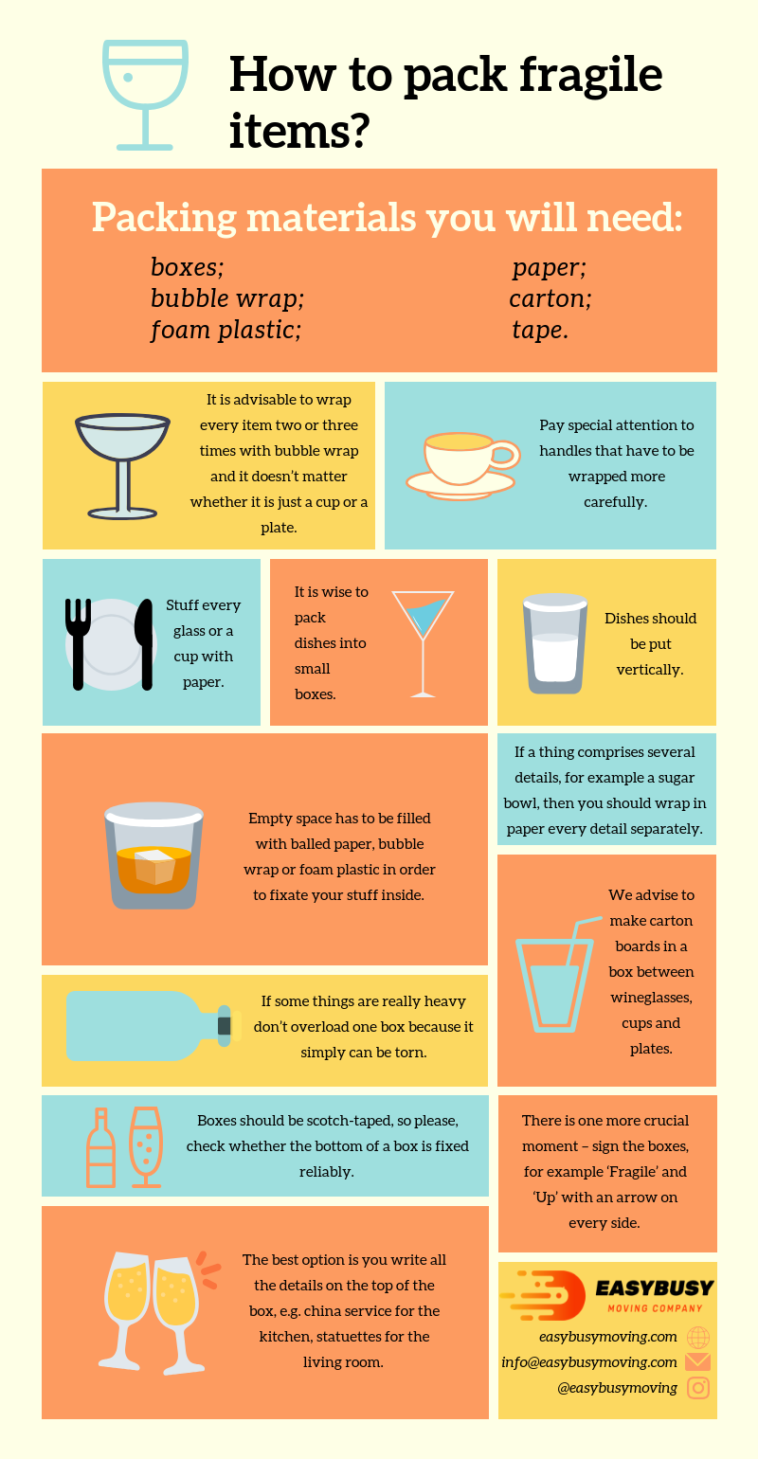 How to pack fragile items?

Packing materials you will need:

boxes;
bubble wrap;
foam plastic;

paper;
carton;
tape.

It is advisable to wrap every item two or three times with bubble wrap and it doesn't matter whether it is just a cup or a plate.

Pay special attention to handles that have to be wrapped more carefully.

Stuff every glass or a cup with paper.

It is wise to pack dishes into small boxes.

Dishes should be put vertically.

Empty space has to be filled with balled paper, bubble wrap or foam plastic in order to fixate your stuff inside.

If a thing comprises several details, for example a sugar bowl, then you should wrap in paper every detail separately.

We advise to make carton boards in a box between wineglasses, cups and plates.

If some things are really heavy don't overload one box because it simply can be torn.

Boxes should be scotch-taped, so please, check whether the bottom of a box is fixed reliably.

There is one more crucial moment – sign the boxes, for example 'Fragile' and 'Up' with an arrow on every side.

The best option is you write all the details on the top of the box, e.g. china service for the kitchen, statuettes for the living room.

EASYBUSY
MOVING COMPANY

easybusymoving.com
info@easybusymoving.com
@easybusymoving